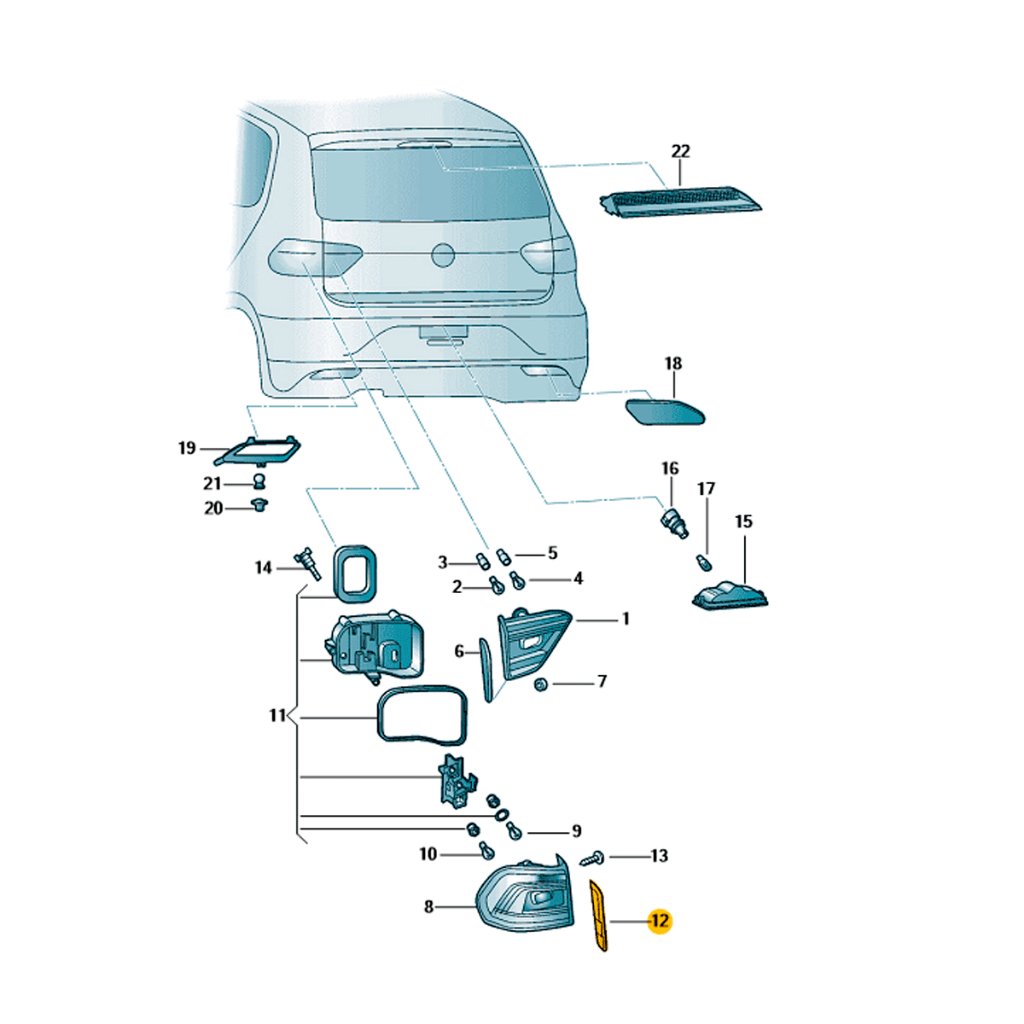 22
18
19
21
20
16
17
15
14
3
5
2
4
1
6
7
11
9
10
13
8
12