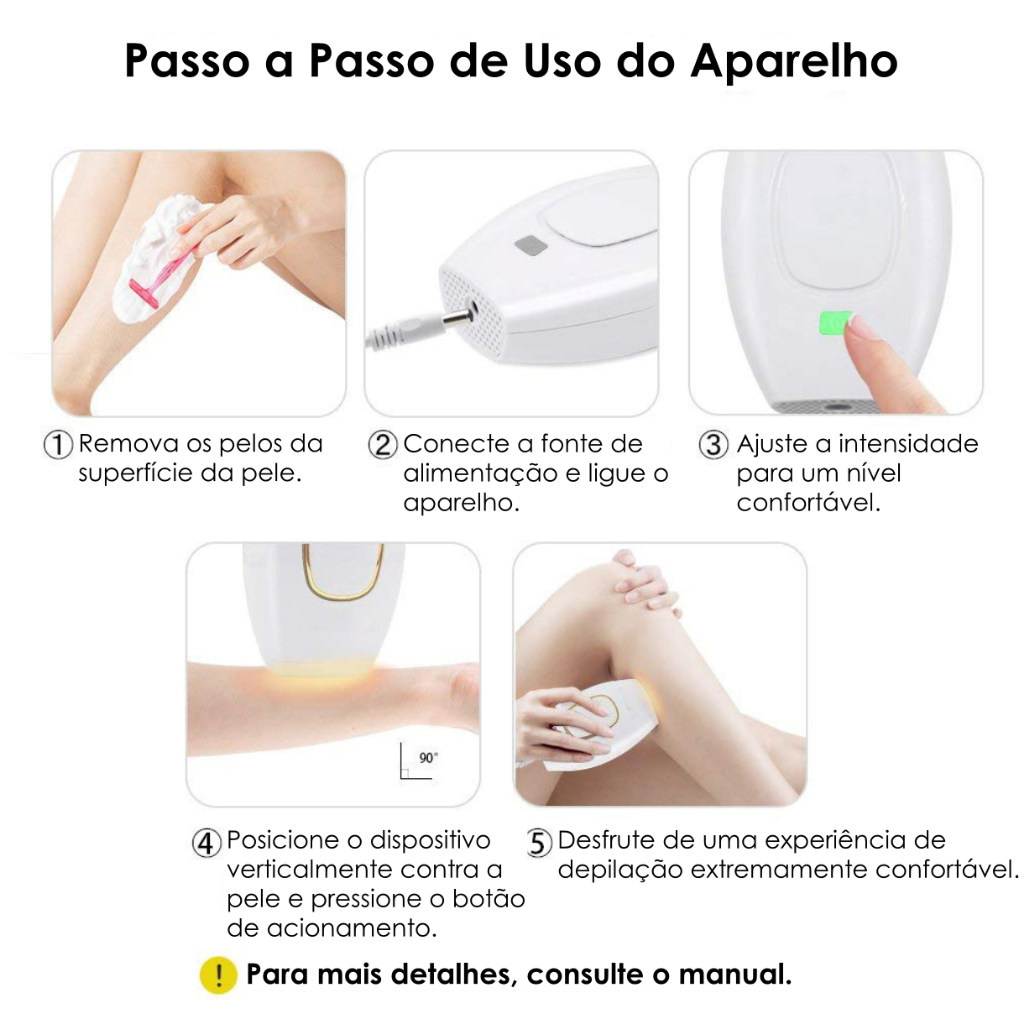 Passo a Passo de Uso do Aparelho

① Remova os pelos da superfície da pele.

② Conecte a fonte de alimentação e ligue o aparelho.

③ Ajuste a intensidade para um nível confortável.

90°

④ Posicione o dispositivo verticalmente contra a pele e pressione o botão de acionamento.

⑤ Desfrute de uma experiência de depilação extremamente confortável.

! Para mais detalhes, consulte o manual.