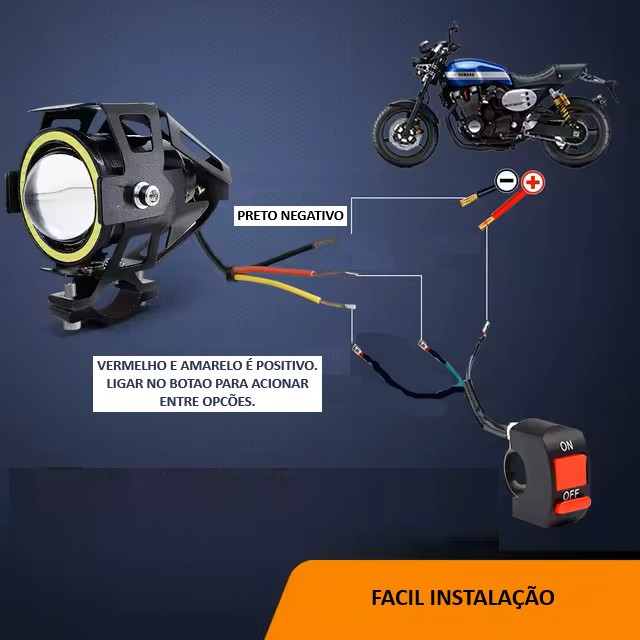 YAMAHA

PRETO NEGATIVO

VERMELHO E AMARELO É POSITIVO. LIGAR NO BOTAO PARA ACIONAR ENTRE OPCÕES.

ON

OFF

FACIL INSTALAÇÃO