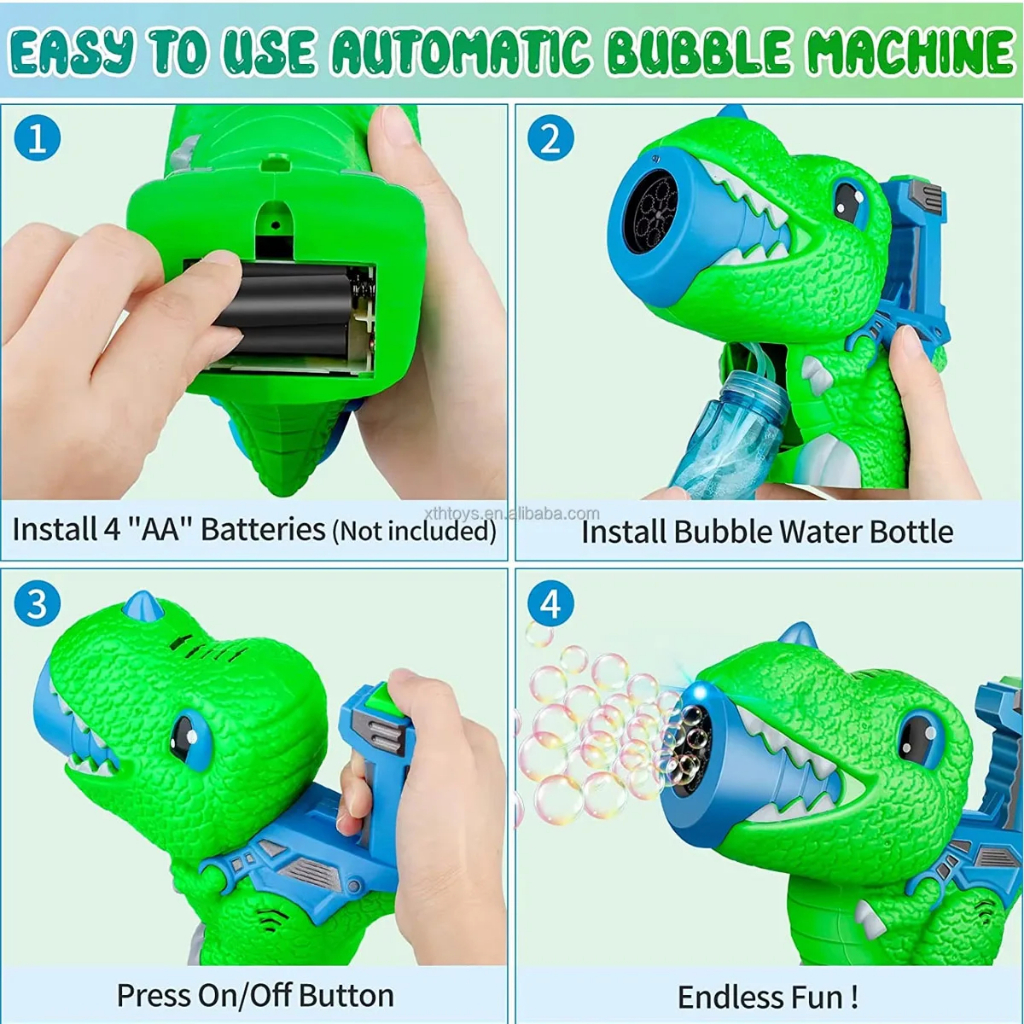 EASY TO USE AUTOMATIC BUBBLE MACHINE

1

Install 4 "AA" Batteries (Not included)

2

xthtoys.en.alibaba.com

Install Bubble Water Bottle

3

Press On/Off Button

4

Endless Fun !