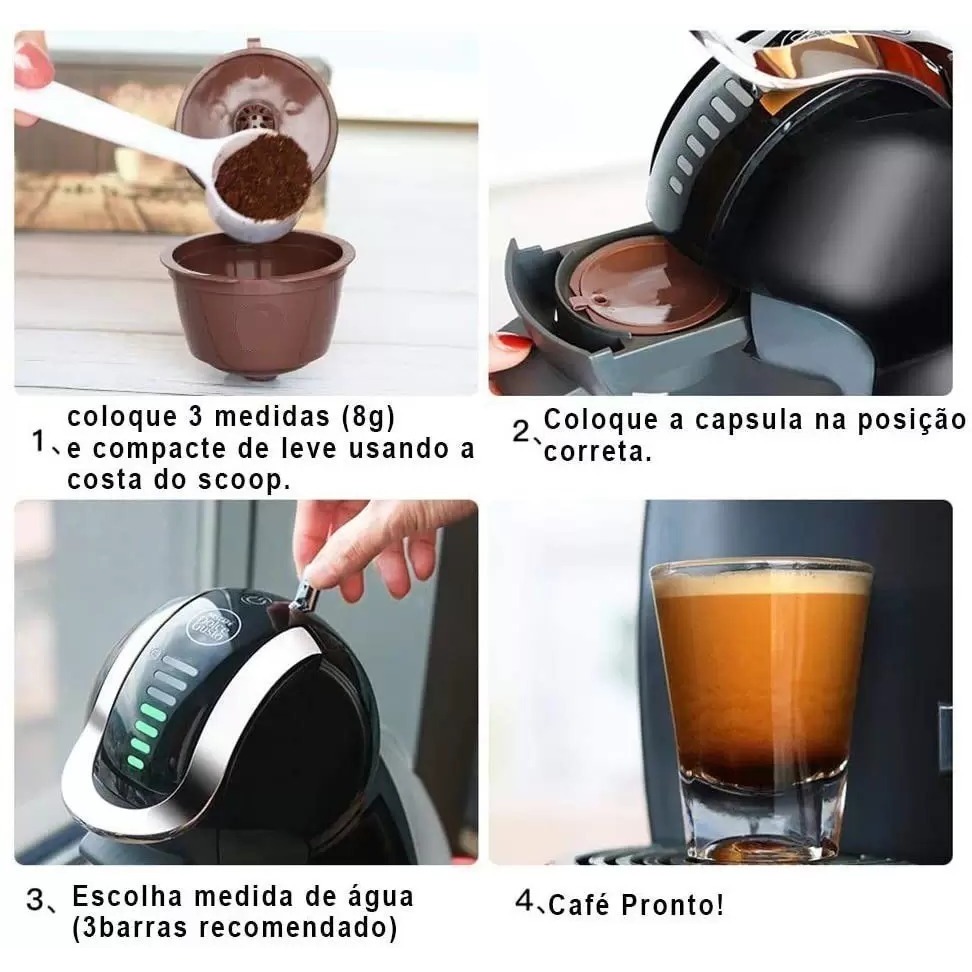 1、coloque 3 medidas (8g) e compacte de leve usando a costa do scoop.

2、Coloque a capsula na posição correta.

3、Escolha medida de água (3barras recomendado)

4、Café Pronto!