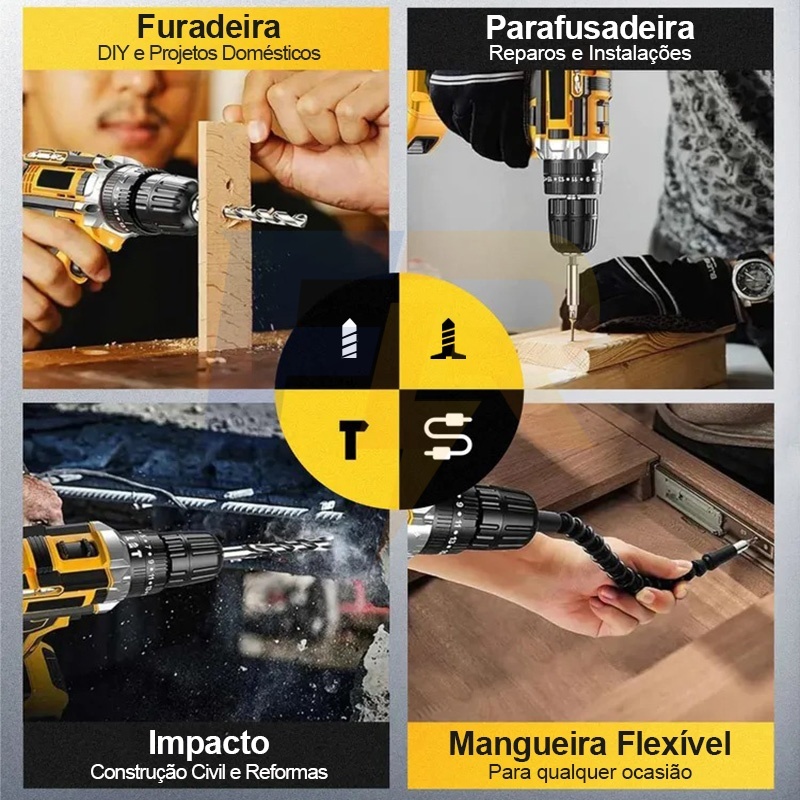 Furadeira
DIY e Projetos Domésticos

Parafusadeira
Reparos e Instalações

Impacto
Construção Civil e Reformas

Mangueira Flexível
Para qualquer ocasião