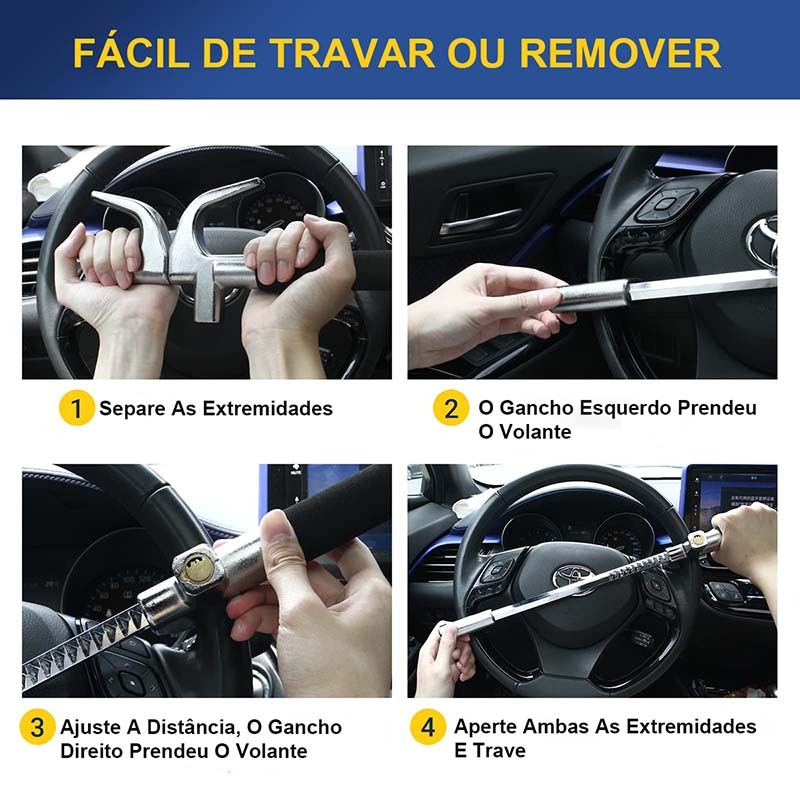 FÁCIL DE TRAVAR OU REMOVER

1 Separe As Extremidades

2 O Gancho Esquerdo Prendeu O Volante

3 Ajuste A Distância, O Gancho Direito Prendeu O Volante

4 Aperte Ambas As Extremidades E Trave