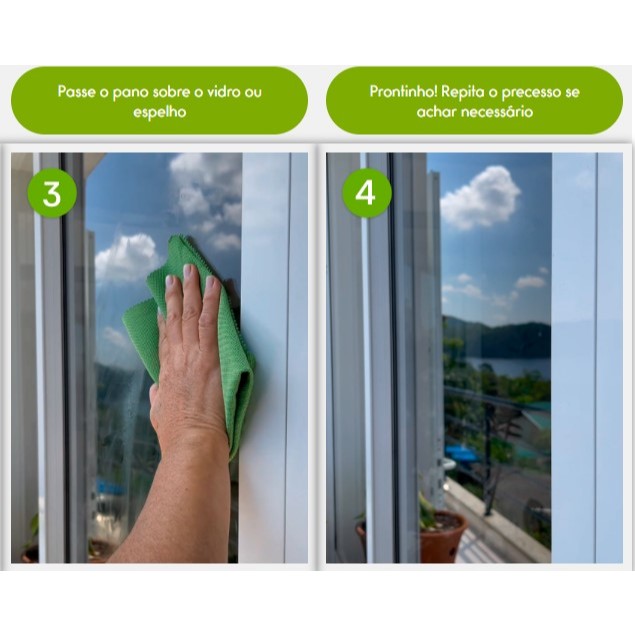 Passe o pano sobre o vidro ou espelho

3

Prontinho! Repita o precesso se achar necessário

4