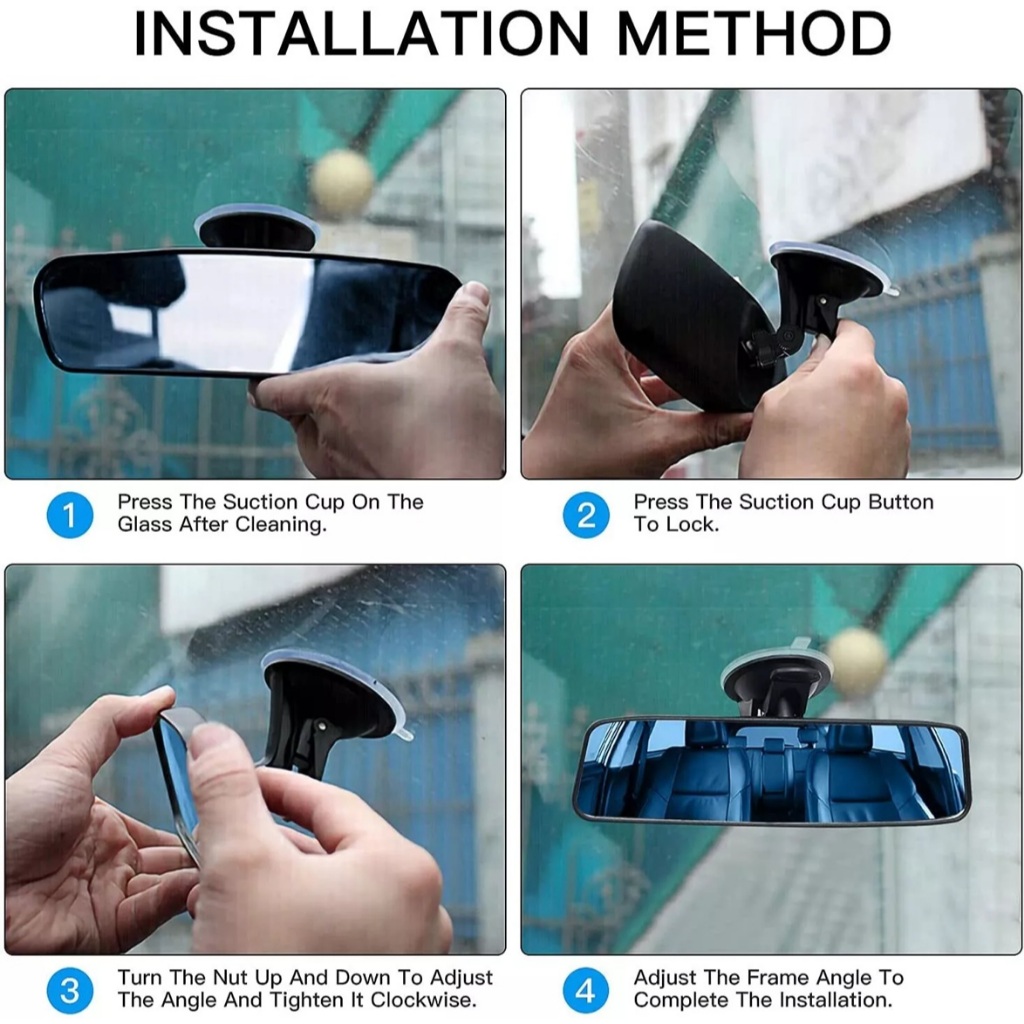 INSTALLATION METHOD

1 Press The Suction Cup On The Glass After Cleaning.

2 Press The Suction Cup Button To Lock.

3 Turn The Nut Up And Down To Adjust The Angle And Tighten It Clockwise.

4 Adjust The Frame Angle To Complete The Installation.