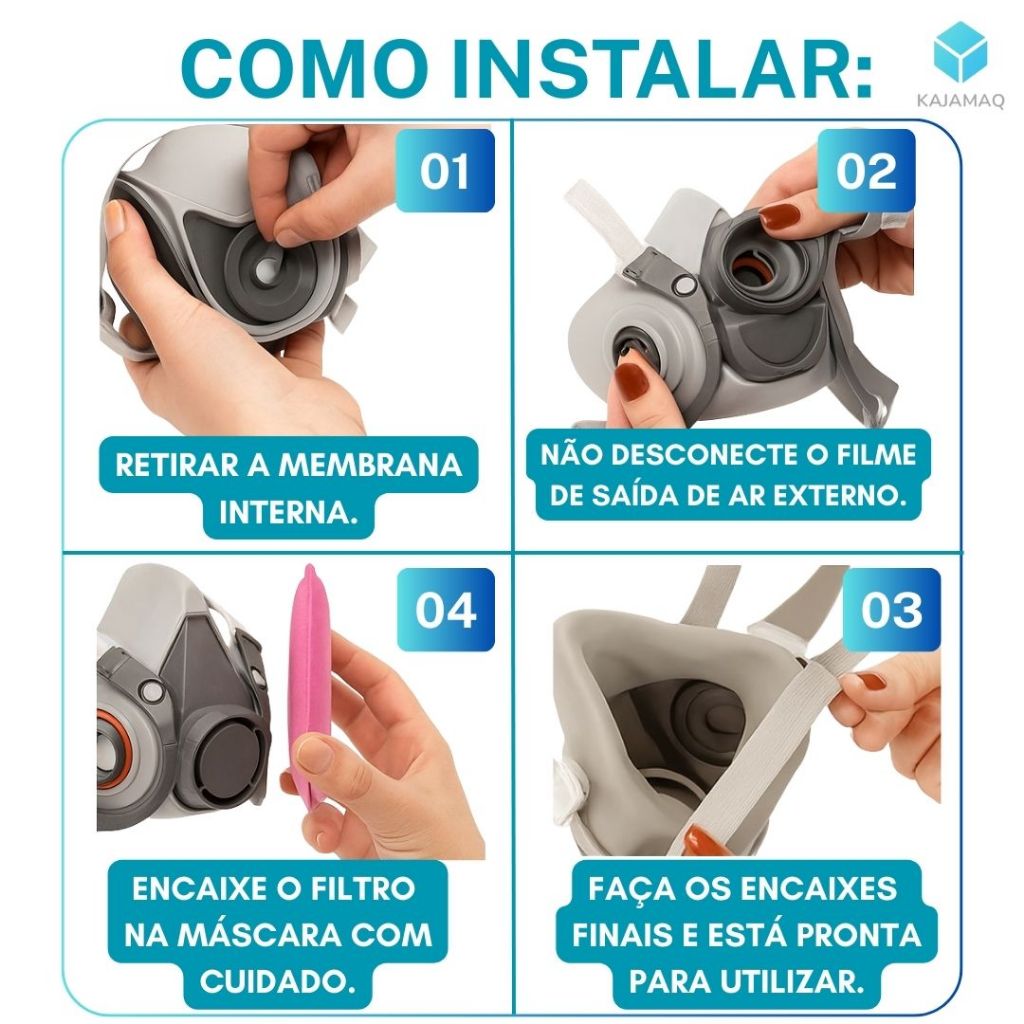 COMO INSTALAR:

KAJAMAQ

01

RETIRAR A MEMBRANA INTERNA.

02

NÃO DESCONECTE O FILME DE SAÍDA DE AR EXTERNO.

04

ENCAIXE O FILTRO NA MÁSCARA COM CUIDADO.

03

FAÇA OS ENCAIXES FINAIS E ESTÁ PRONTA PARA UTILIZAR.