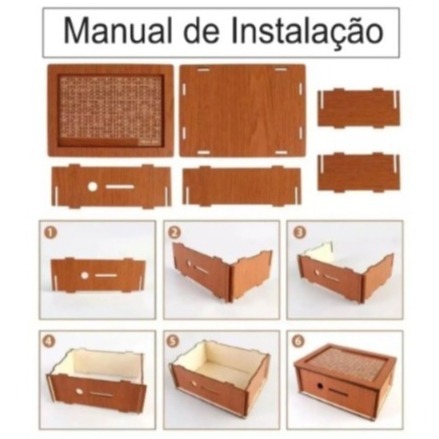 Manual de Instalação

1

2

3

4

5

6