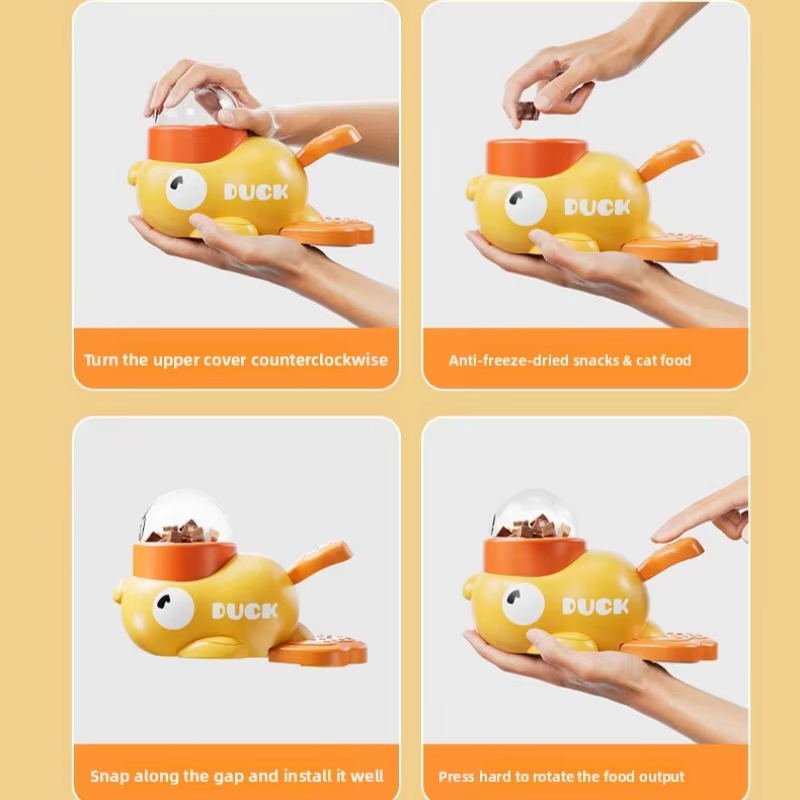 DUCK

Turn the upper cover counterclockwise

DUCK

Anti-freeze-dried snacks & cat food

DUCK

Snap along the gap and install it well

DUCK

Press hard to rotate the food output