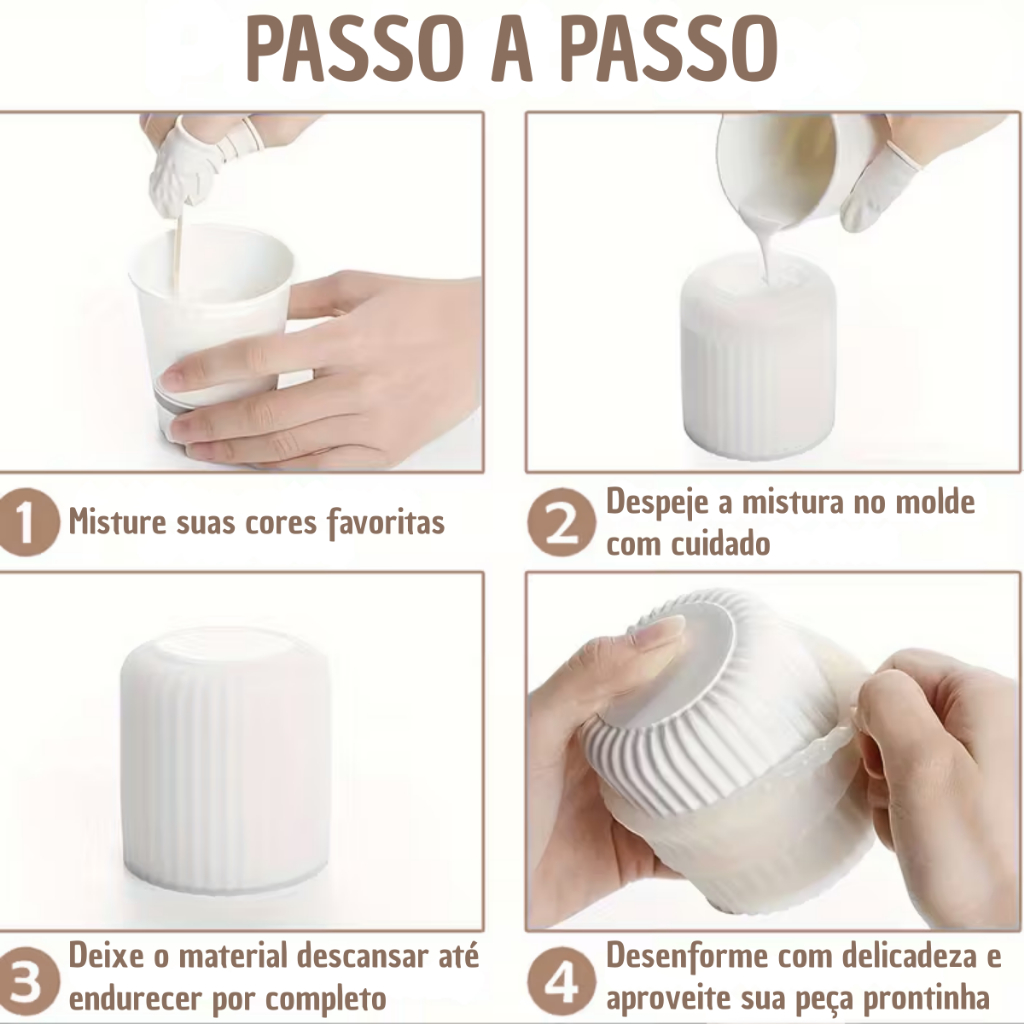 PASSO A PASSO

1 Misture suas cores favoritas

2 Despeje a mistura no molde com cuidado

3 Deixe o material descansar até endurecer por completo

4 Desenforme com delicadeza e aproveite sua peça prontinha