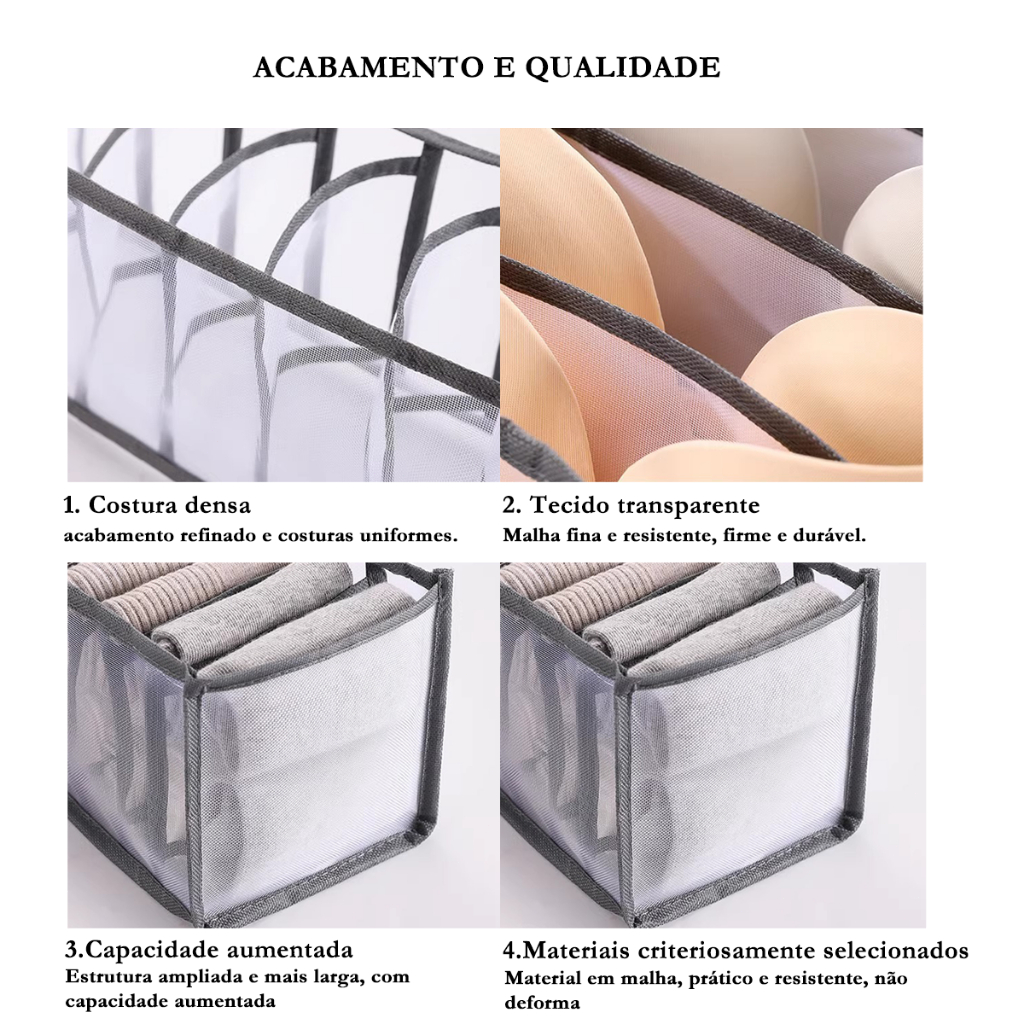 ACABAMENTO E QUALIDADE

1. Costura densa
acabamento refinado e costuras uniformes.

2. Tecido transparente
Malha fina e resistente, firme e durável.

3.Capacidade aumentada
Estrutura ampliada e mais larga, com capacidade aumentada

4.Materiais criteriosamente selecionados
Material em malha, prático e resistente, não deforma