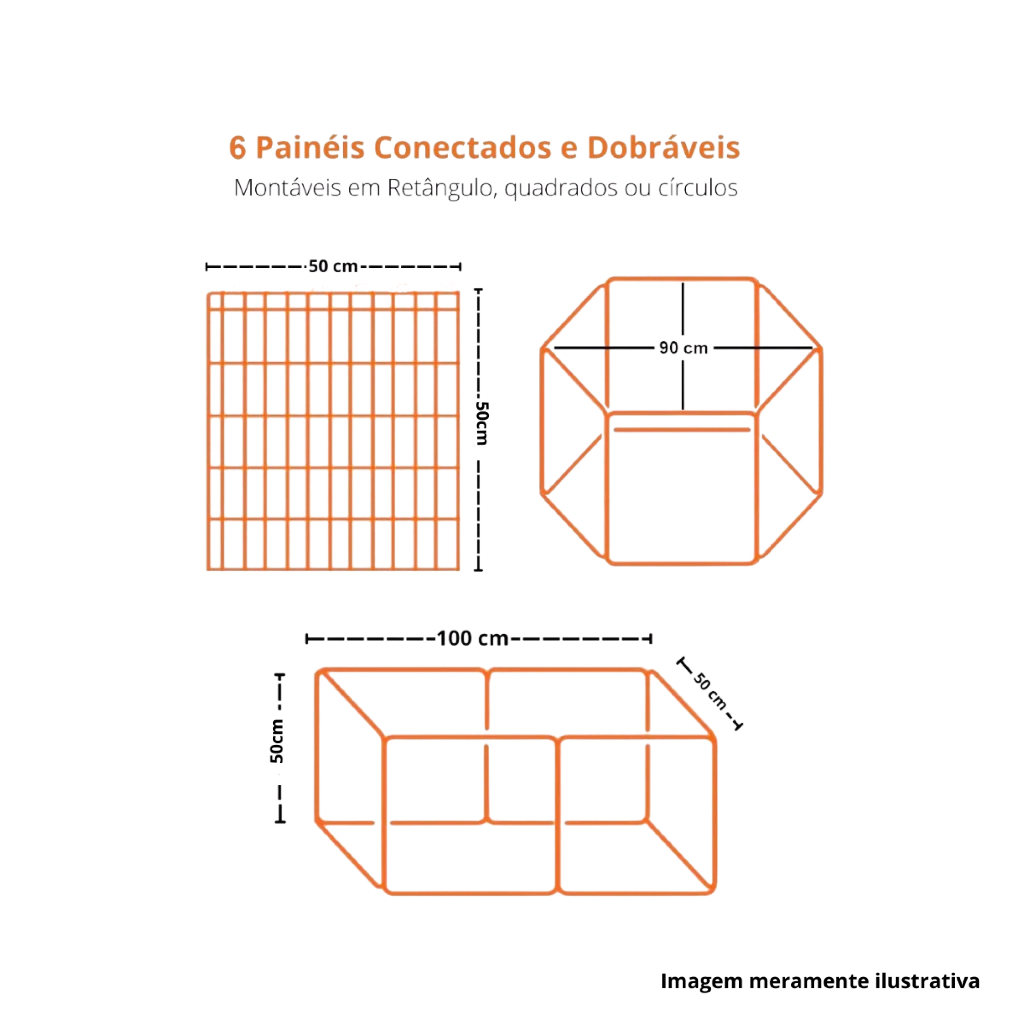 6 Painéis Conectados e Dobráveis
Montáveis em Retângulo, quadrados ou círculos

50 cm
50cm

90 cm

100 cm
50 cm
50cm

Imagem meramente ilustrativa