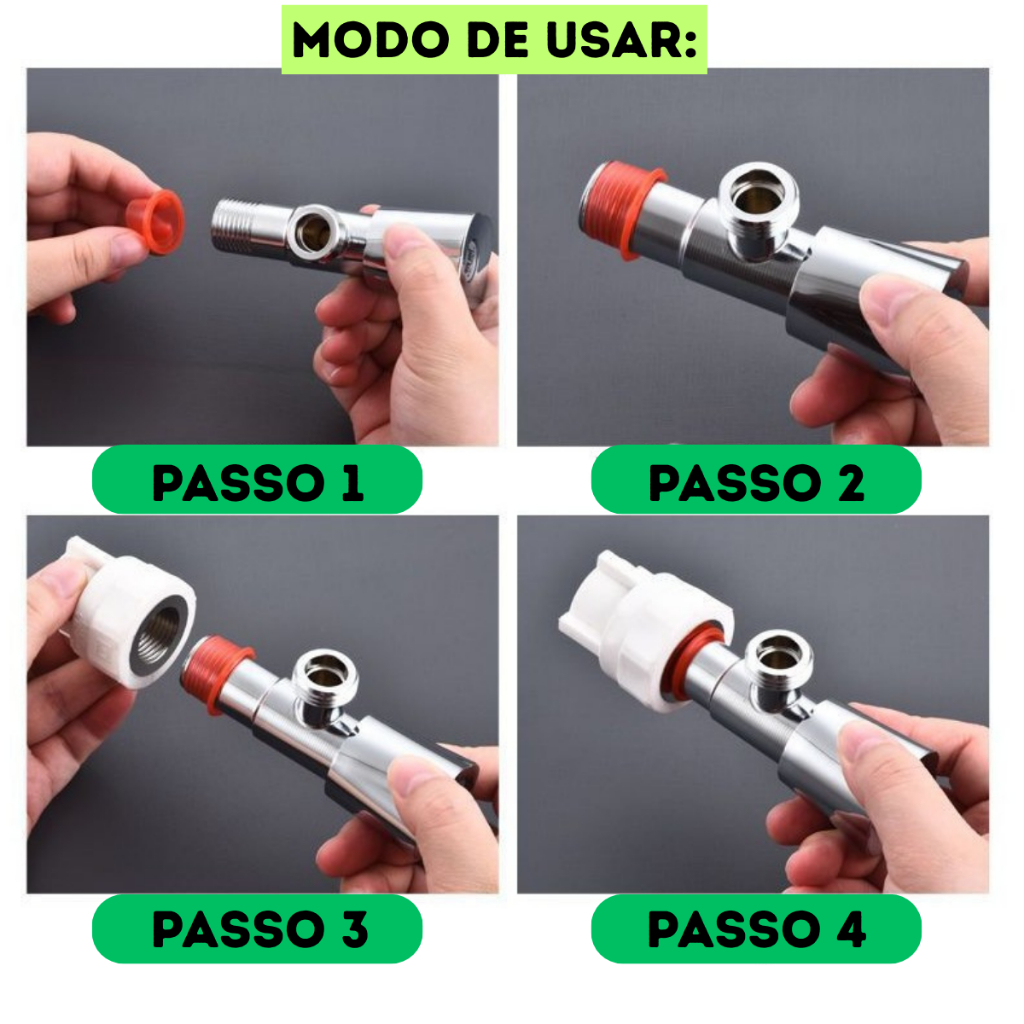 MODO DE USAR:

PASSO 1

PASSO 2

PASSO 3

PASSO 4