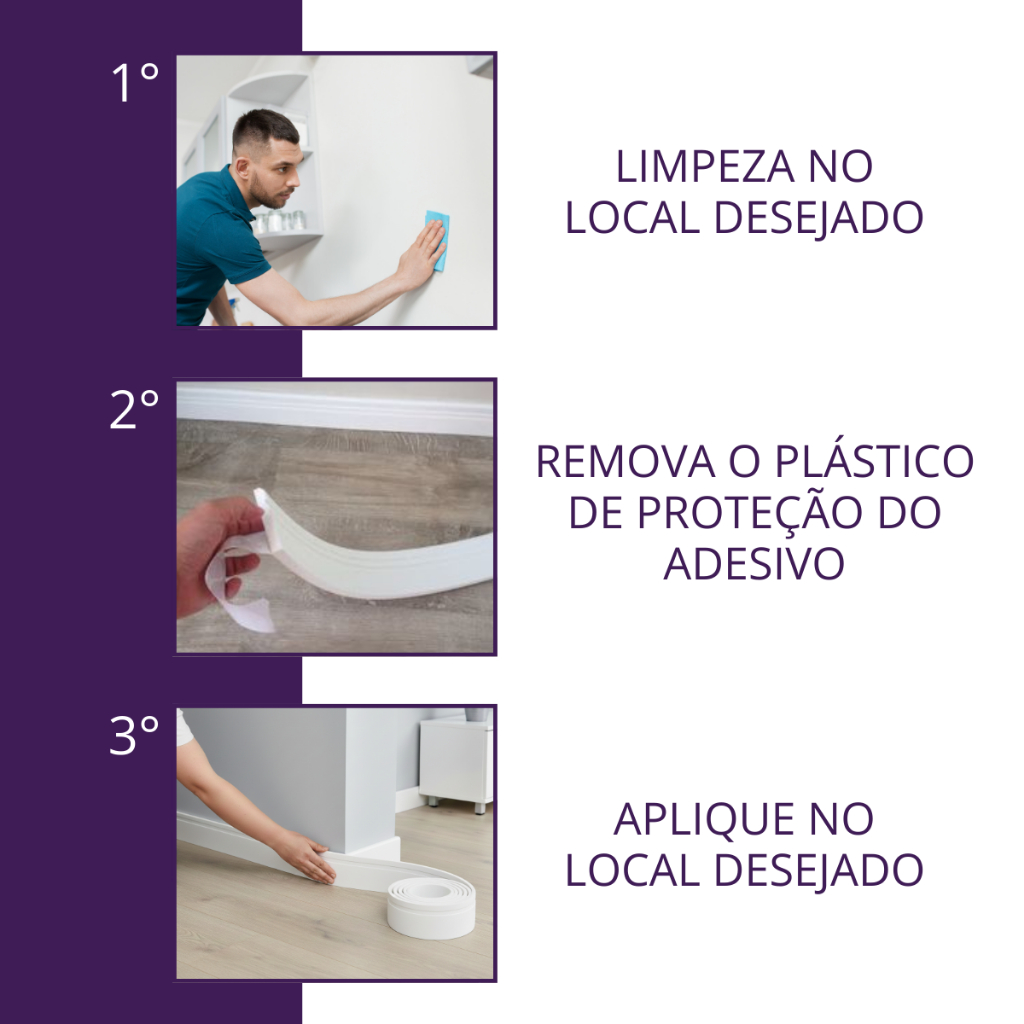 1°

LIMPEZA NO LOCAL DESEJADO

2°

REMOVA O PLÁSTICO DE PROTEÇÃO DO ADESIVO

3°

APLIQUE NO LOCAL DESEJADO