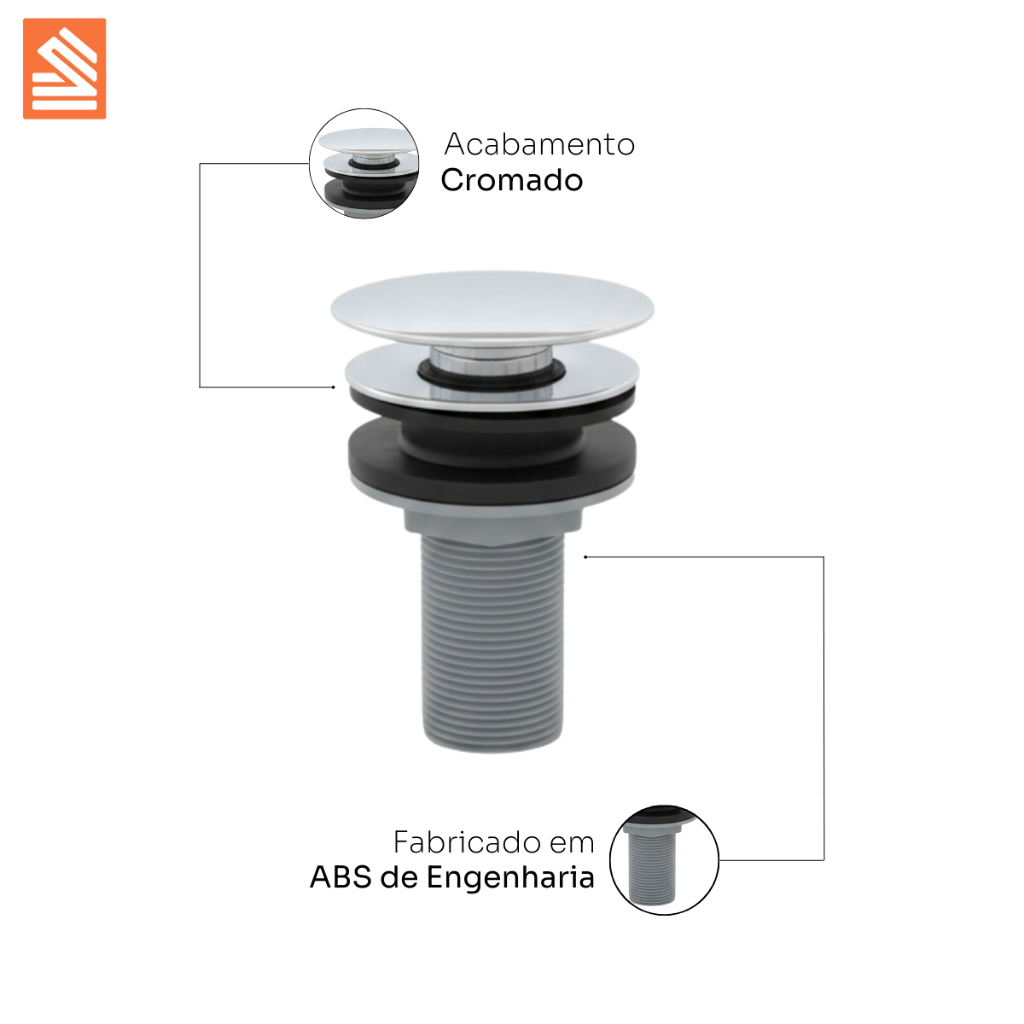 Acabamento
Cromado

Fabricado em
ABS de Engenharia