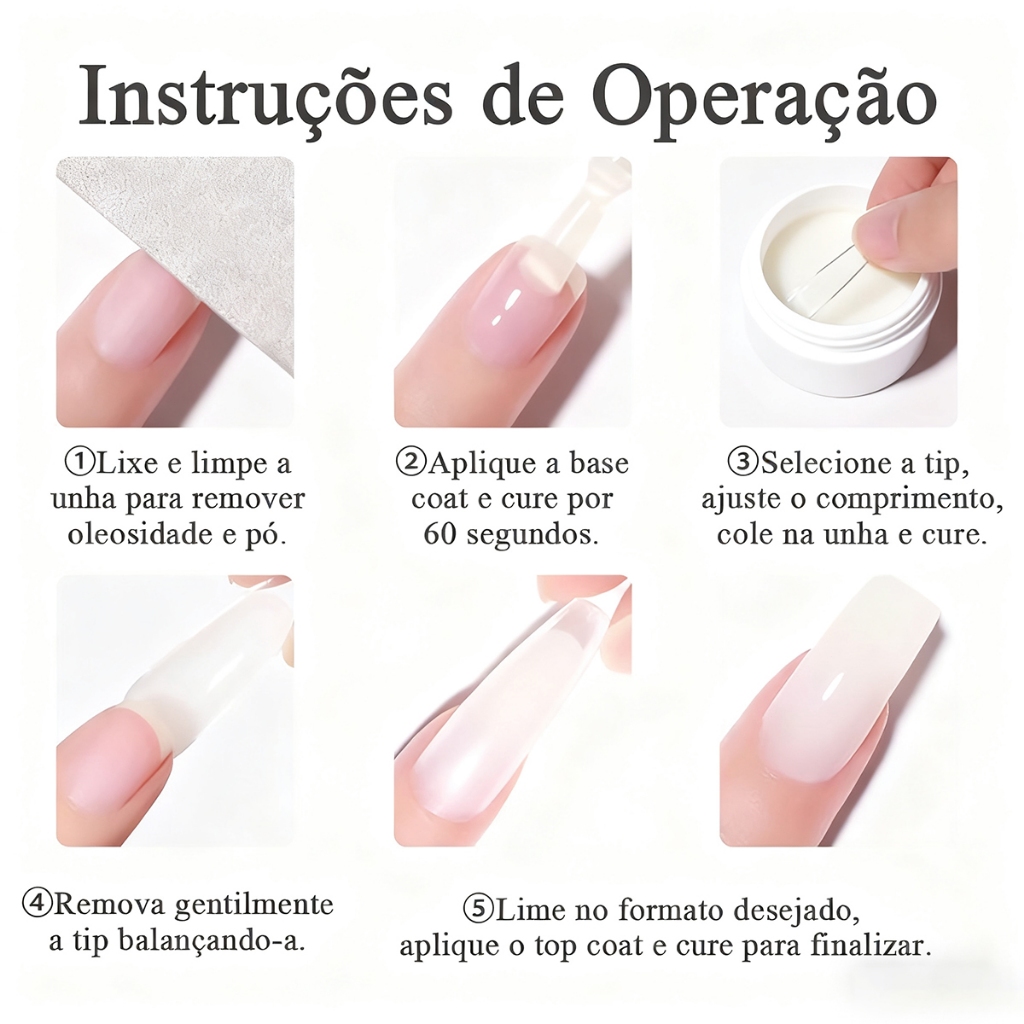 Instruções de Operação

①Lixe e limpe a unha para remover oleosidade e pó.

②Aplique a base coat e cure por 60 segundos.

③Selecione a tip, ajuste o comprimento, cole na unha e cure.

④Remova gentilmente a tip balançando-a.

⑤Lime no formato desejado, aplique o top coat e cure para finalizar.