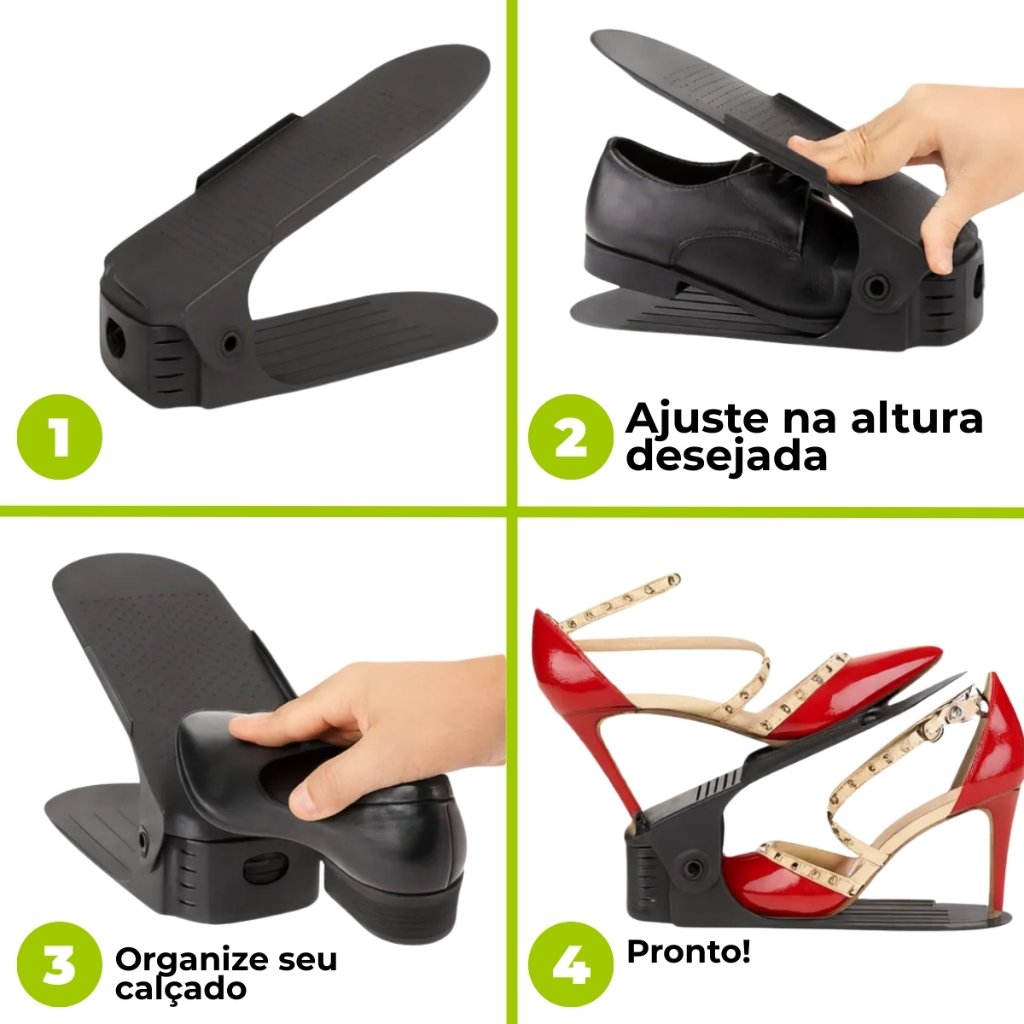 1

2 Ajuste na altura desejada

3 Organize seu calçado

4 Pronto!