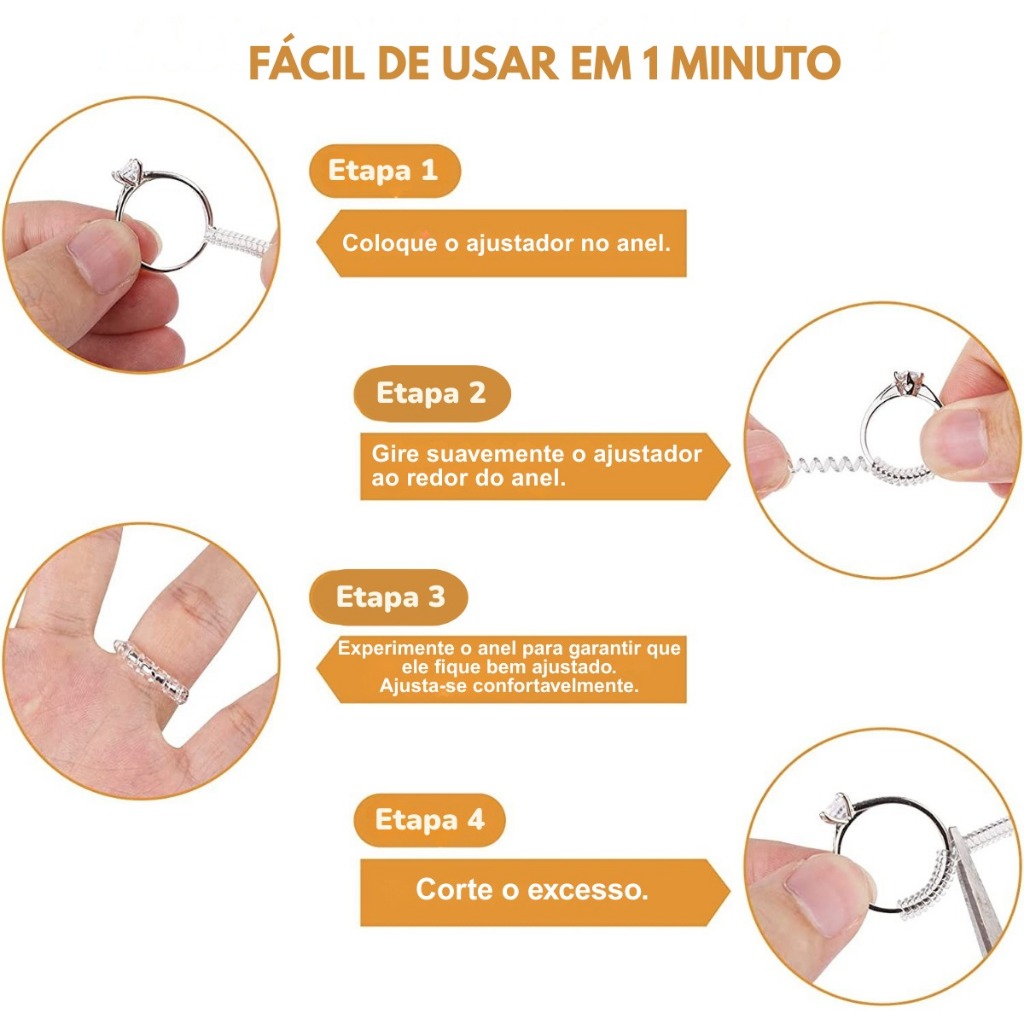 FÁCIL DE USAR EM 1 MINUTO

Etapa 1

Coloque o ajustador no anel.

Etapa 2

Gire suavemente o ajustador ao redor do anel.

Etapa 3

Experimente o anel para garantir que ele fique bem ajustado.
Ajusta-se confortavelmente.

Etapa 4

Corte o excesso.