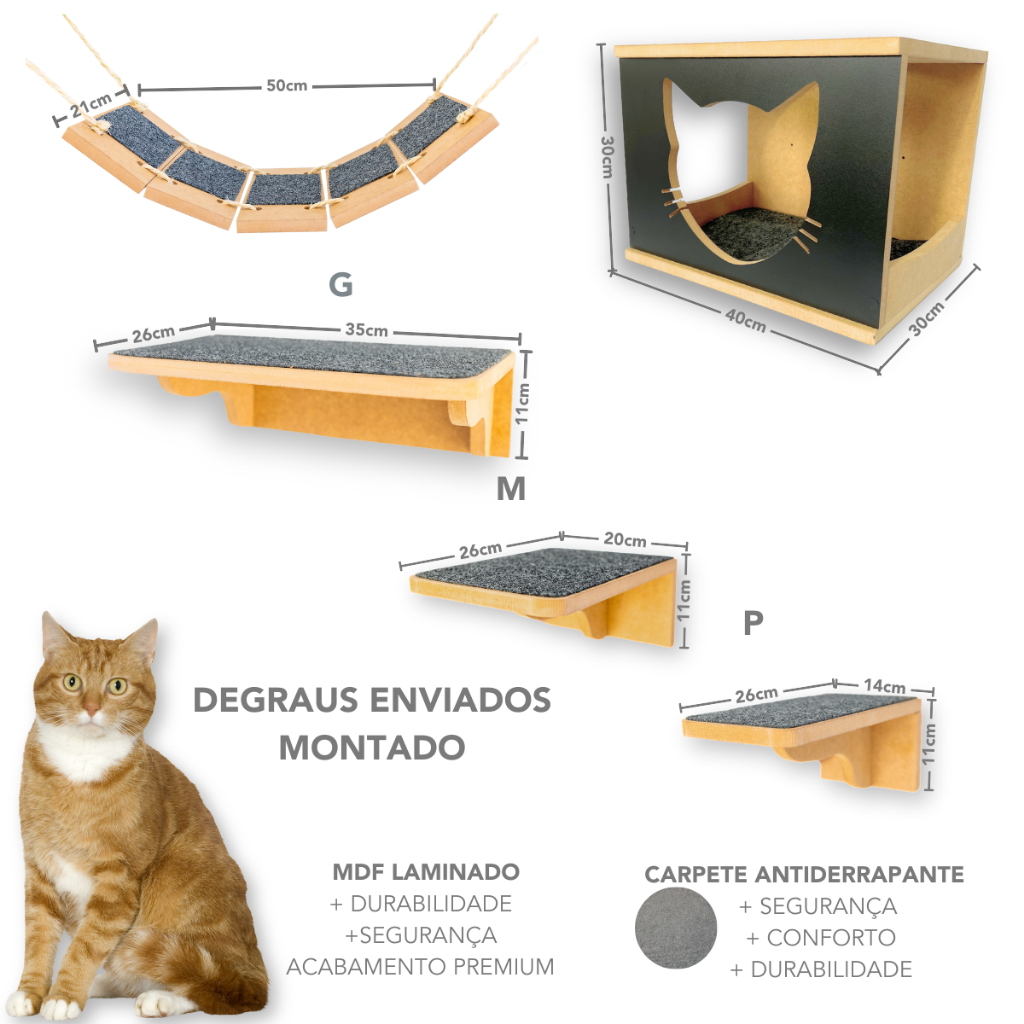 21cm
50cm
30cm
40cm
30cm
G
26cm
35cm
11cm
M
26cm
20cm
11cm
P
26cm
14cm
11cm
DEGRAUS ENVIADOS MONTADO
MDF LAMINADO
+ DURABILIDADE
+SEGURANÇA
ACABAMENTO PREMIUM
CARPETE ANTIDERRAPANTE
+ SEGURANÇA
+ CONFORTO
+ DURABILIDADE