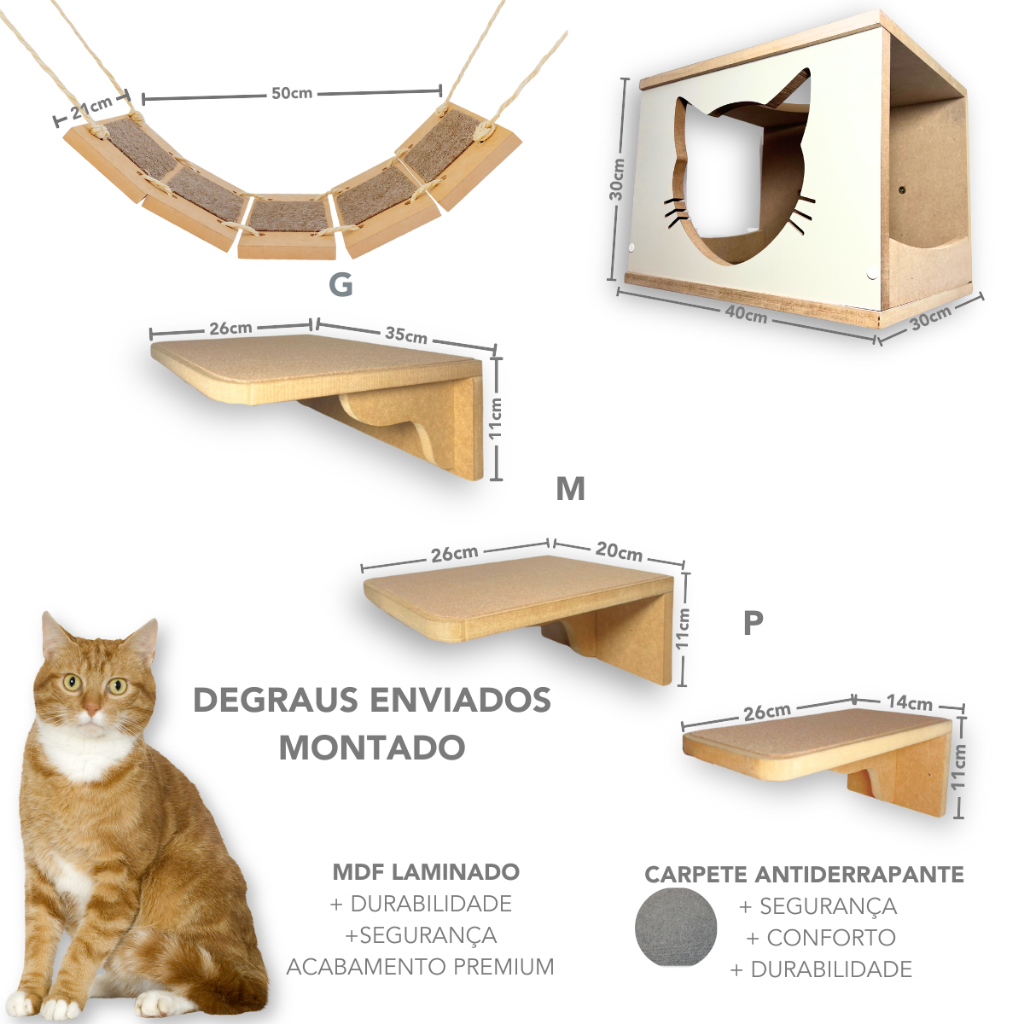 21cm
50cm

30cm
40cm
30cm

G

26cm
35cm
11cm

M

26cm
20cm
11cm

P

26cm
14cm
11cm

DEGRAUS ENVIADOS MONTADO

MDF LAMINADO
+ DURABILIDADE
+SEGURANÇA
ACABAMENTO PREMIUM

CARPETE ANTIDERRAPANTE
+ SEGURANÇA
+ CONFORTO
+ DURABILIDADE