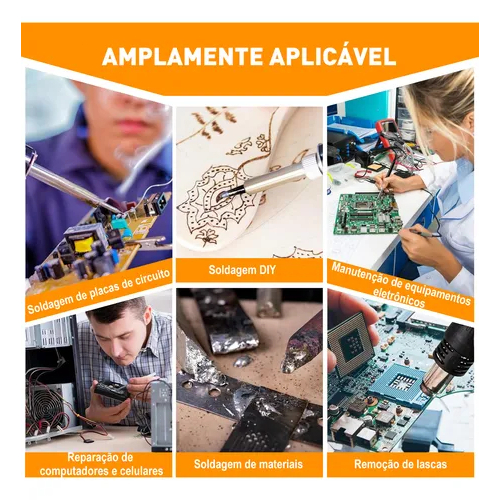 AMPLAMENTE APLICÁVEL

Soldagem de placas de circuito

Soldagem DIY

Manutenção de equipamentos eletrônicos

Reparação de computadores e celulares

Soldagem de materiais

Remoção de lascas