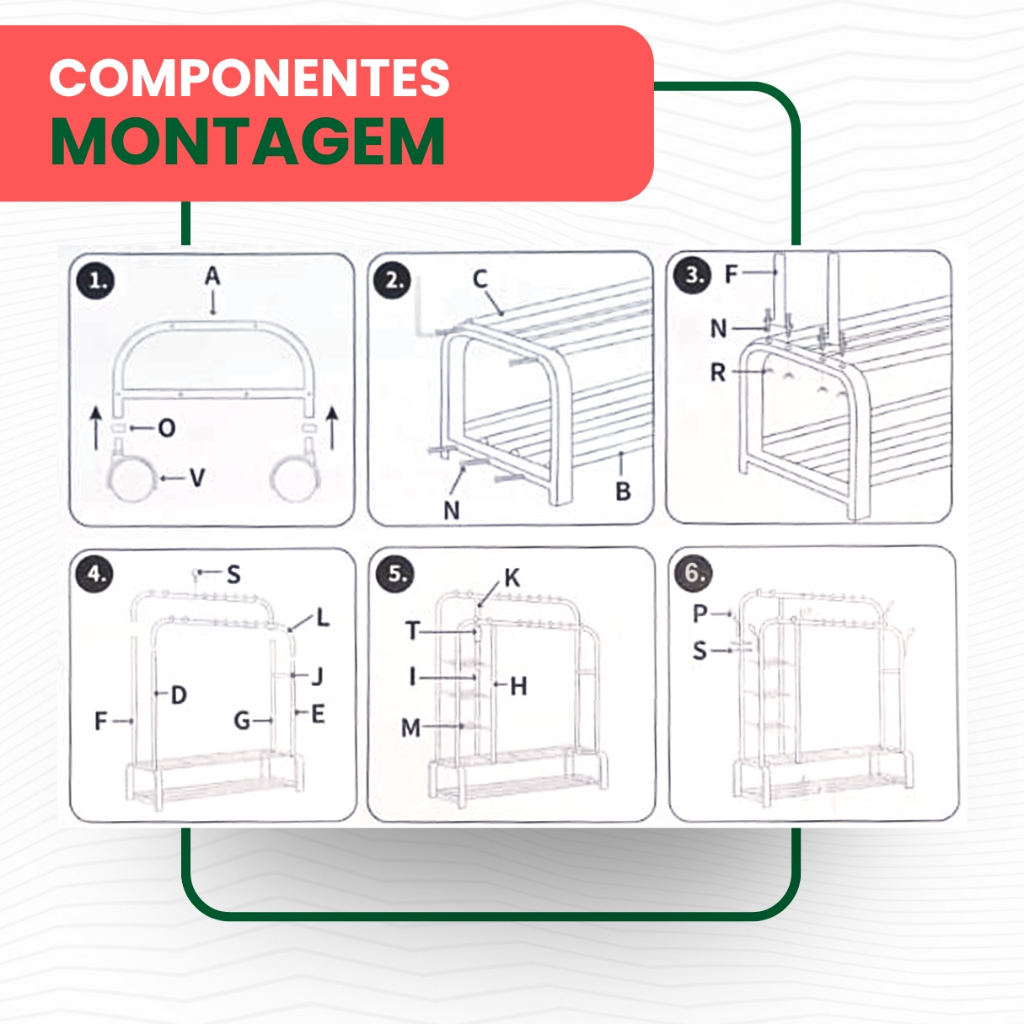 COMPONENTES
MONTAGEM

1.
A
O
V

2.
C
N
B

3.
F
N
R

4.
S
L
D
J
F
G
E

5.
K
T
I
H
M

6.
P
S