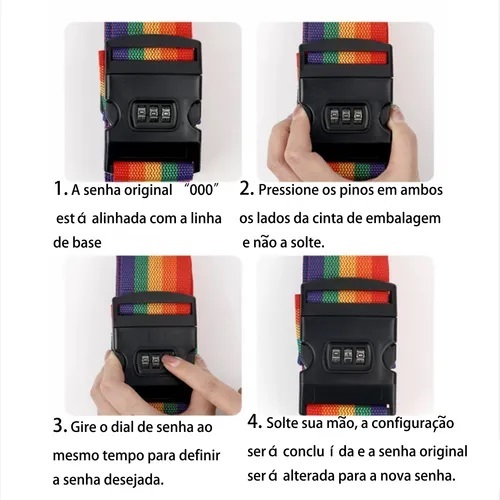 1. A senha original "000" está alinhada com a linha de base

2. Pressione os pinos em ambos os lados da cinta de embalagem e não a solte.

3. Gire o dial de senha ao mesmo tempo para definir a senha desejada.

4. Solte sua mão, a configuração será concluída e a senha original será alterada para a nova senha.