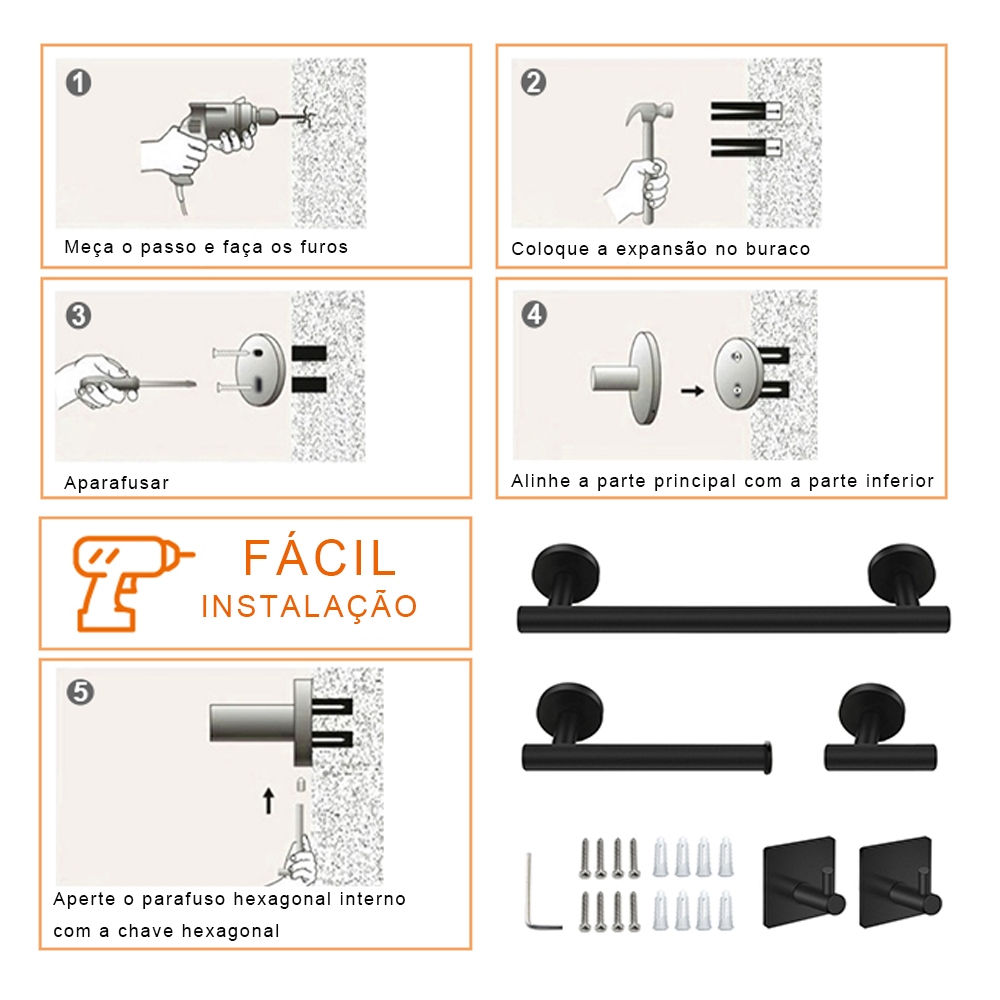 1
Meça o passo e faça os furos

2
Coloque a expansão no buraco

3
Aparafusar

4
Alinhe a parte principal com a parte inferior

FÁCIL
INSTALAÇÃO

5
Aperte o parafuso hexagonal interno com a chave hexagonal