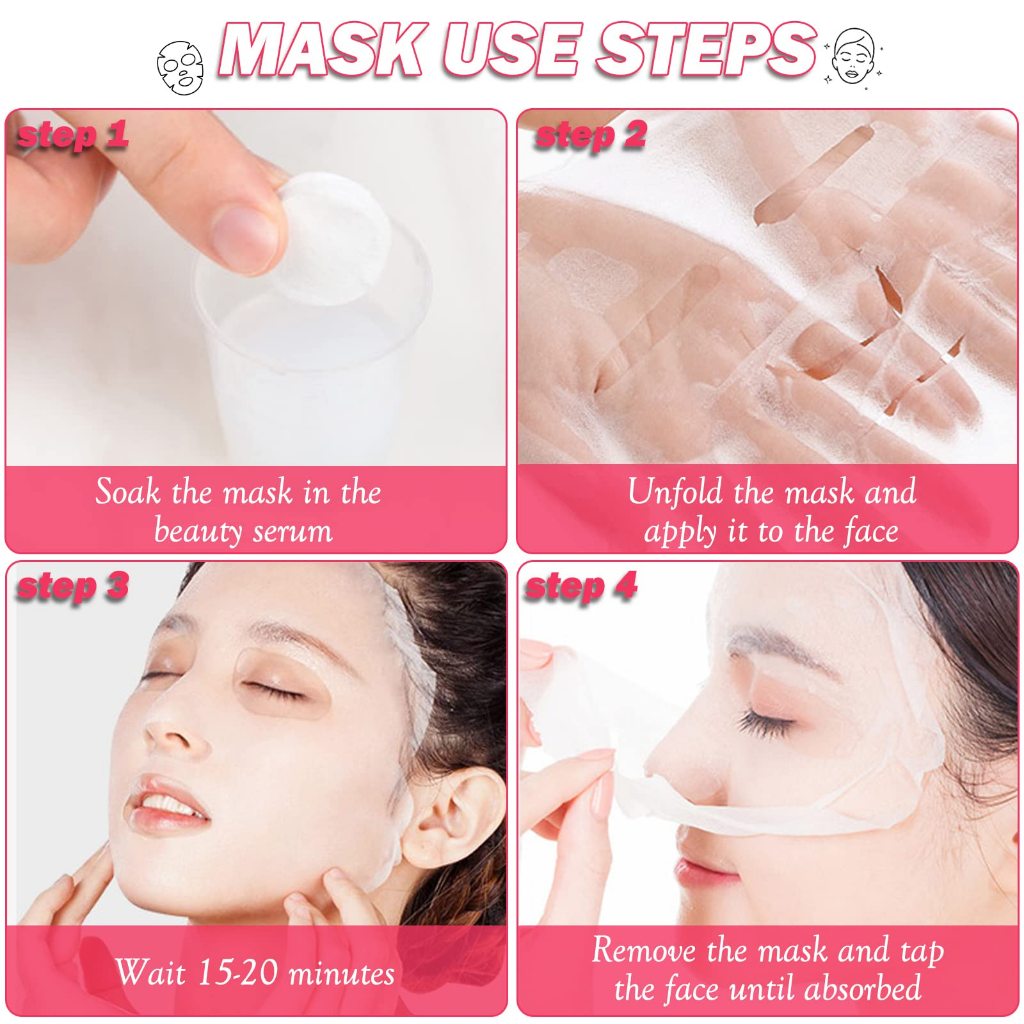 MASK USE STEPS

step 1

Soak the mask in the beauty serum

step 2

Unfold the mask and apply it to the face

step 3

Wait 15-20 minutes

step 4

Remove the mask and tap the face until absorbed