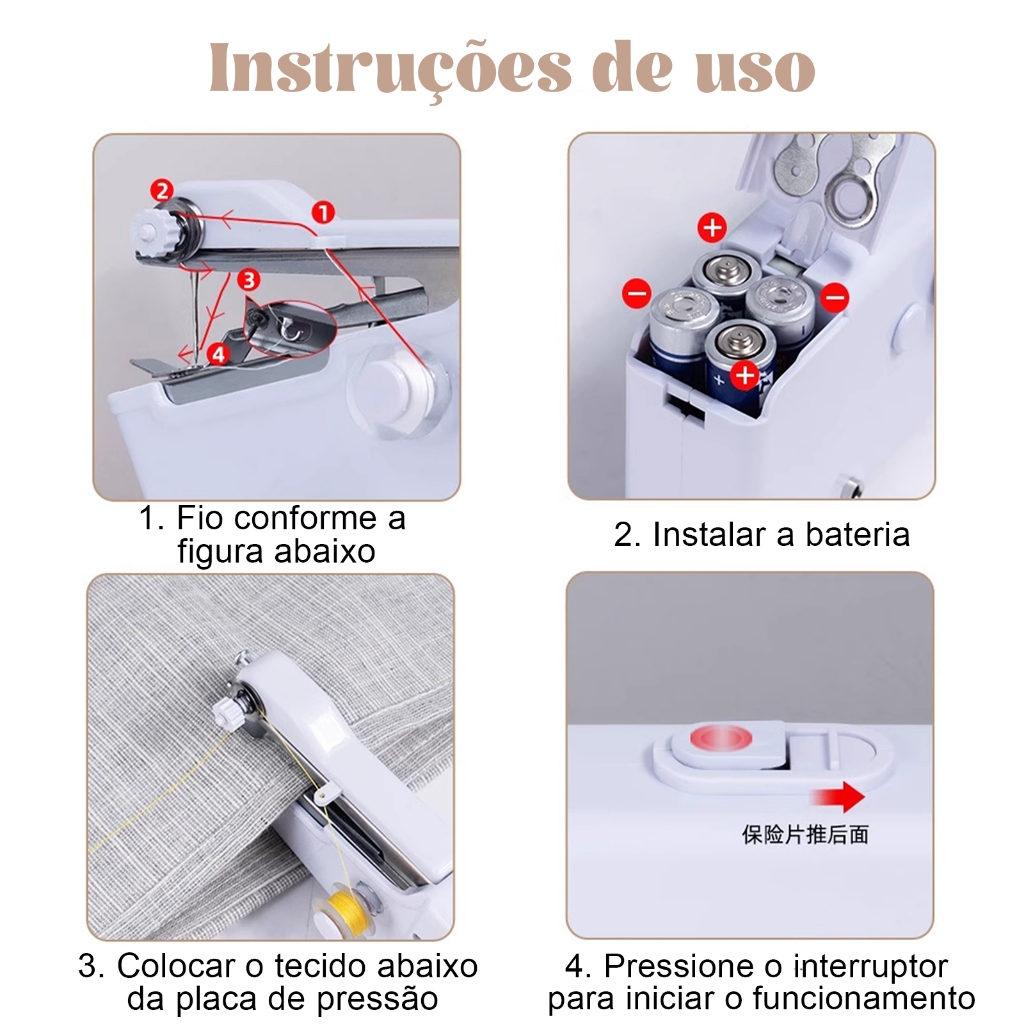 Instruções de uso

2
1
3
4

1. Fio conforme a figura abaixo

2. Instalar a bateria

3. Colocar o tecido abaixo da placa de pressão

保险片推后面

4. Pressione o interruptor para iniciar o funcionamento