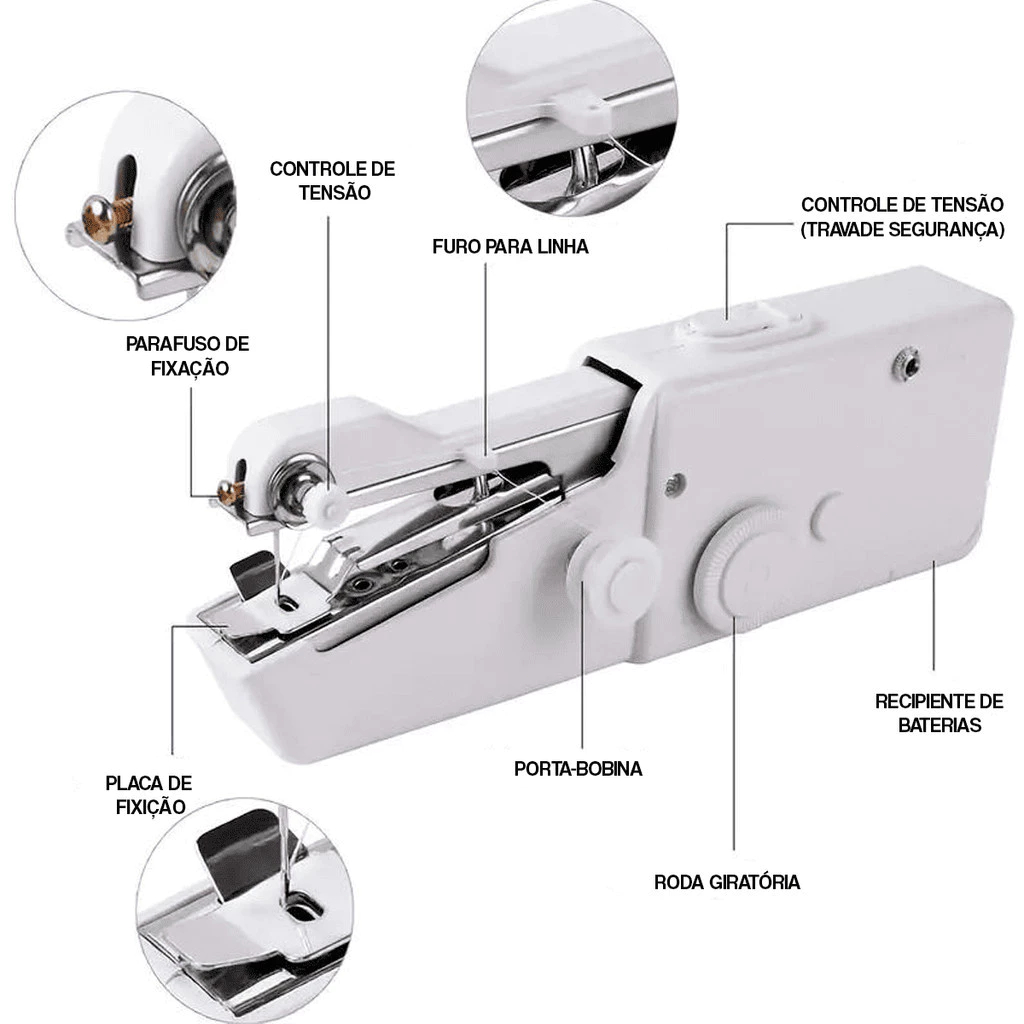 CONTROLE DE TENSÃO

FURO PARA LINHA

CONTROLE DE TENSÃO (TRAVADE SEGURANÇA)

PARAFUSO DE FIXAÇÃO

RECIPIENTE DE BATERIAS

PLACA DE FIXIÇÃO

PORTA-BOBINA

RODA GIRATÓRIA