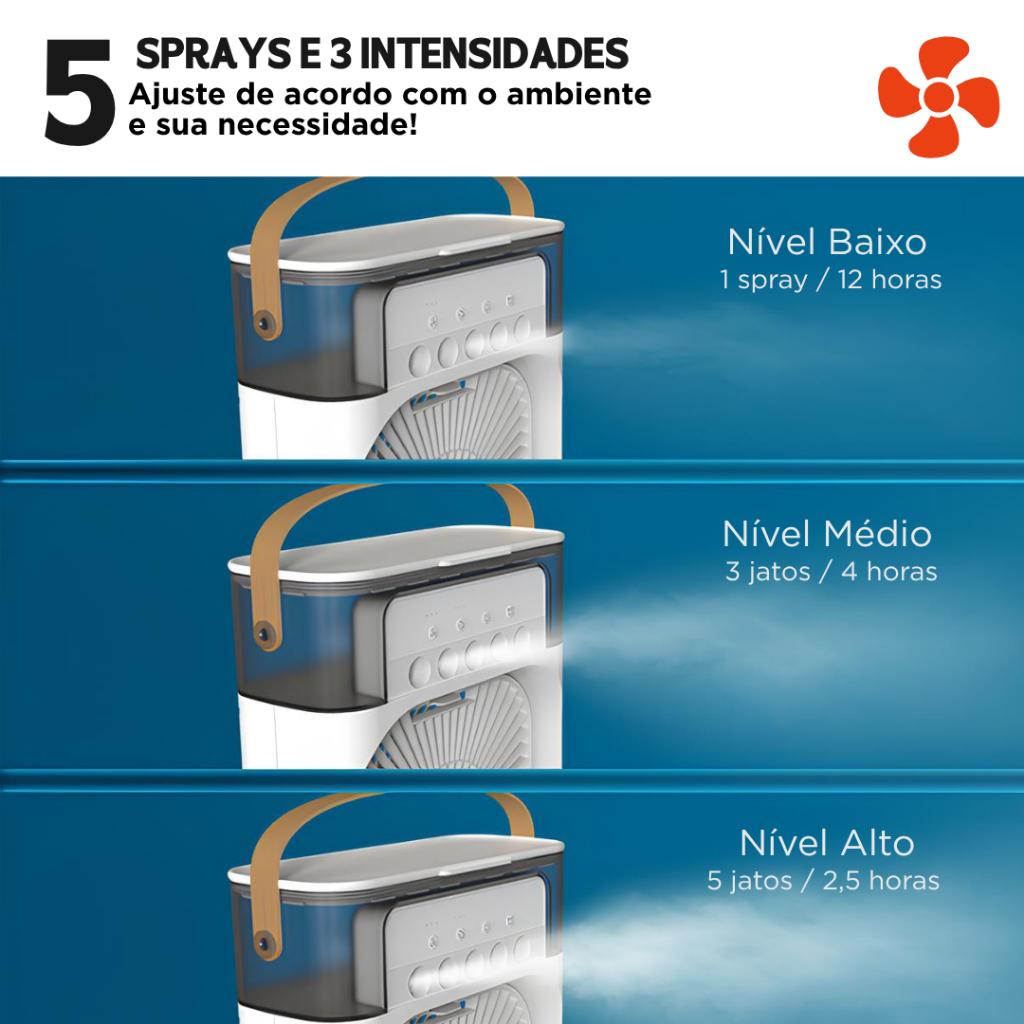 5 SPRAYS E 3 INTENSIDADES
Ajuste de acordo com o ambiente e sua necessidade!

Nível Baixo
1 spray / 12 horas

Nível Médio
3 jatos / 4 horas

Nível Alto
5 jatos / 2,5 horas