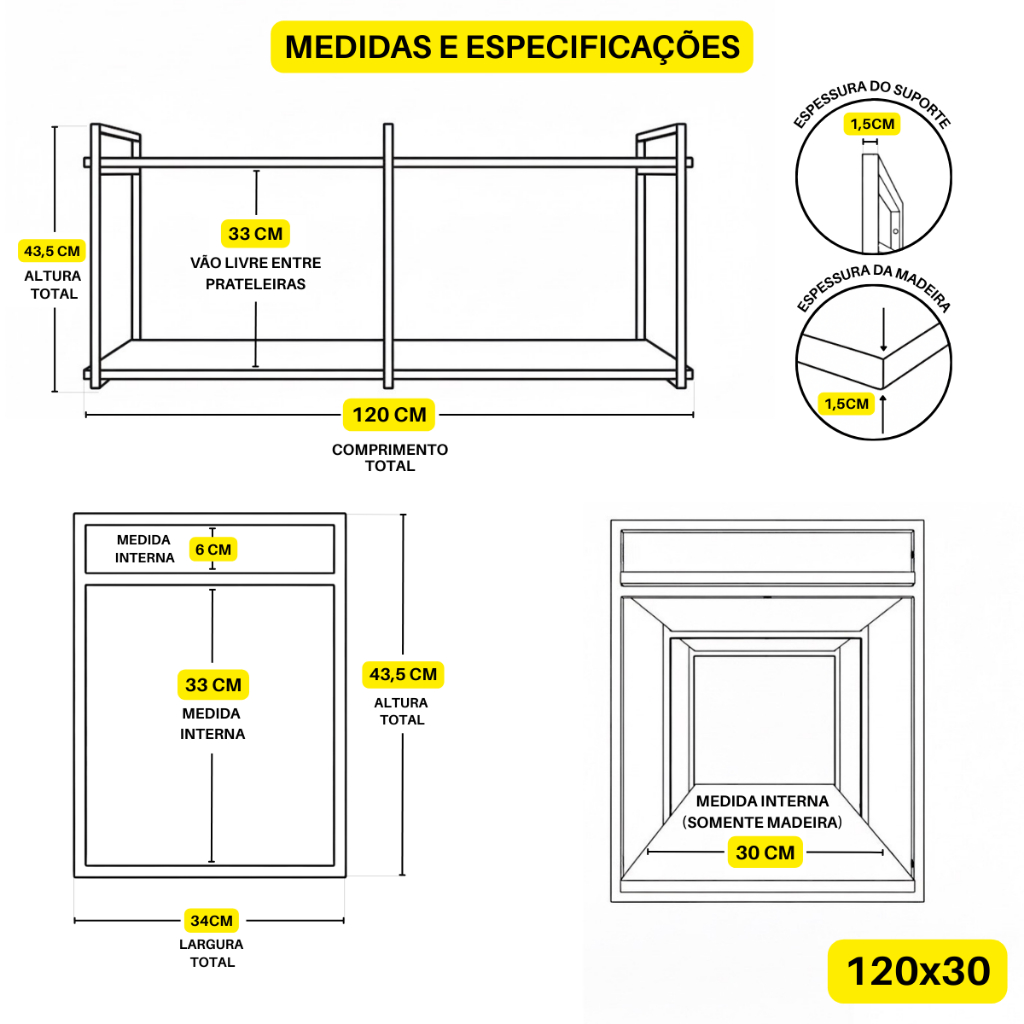 MEDIDAS E ESPECIFICAÇÕES

43,5 CM
ALTURA TOTAL

33 CM
VÃO LIVRE ENTRE PRATELEIRAS

120 CM
COMPRIMENTO TOTAL

ESPESSURA DO SUPORTE
1,5CM

ESPESSURA DA MADEIRA
1,5CM

MEDIDA INTERNA
6 CM

33 CM
MEDIDA INTERNA

43,5 CM
ALTURA TOTAL

34CM
LARGURA TOTAL

MEDIDA INTERNA
(SOMENTE MADEIRA)
30 CM

120x30