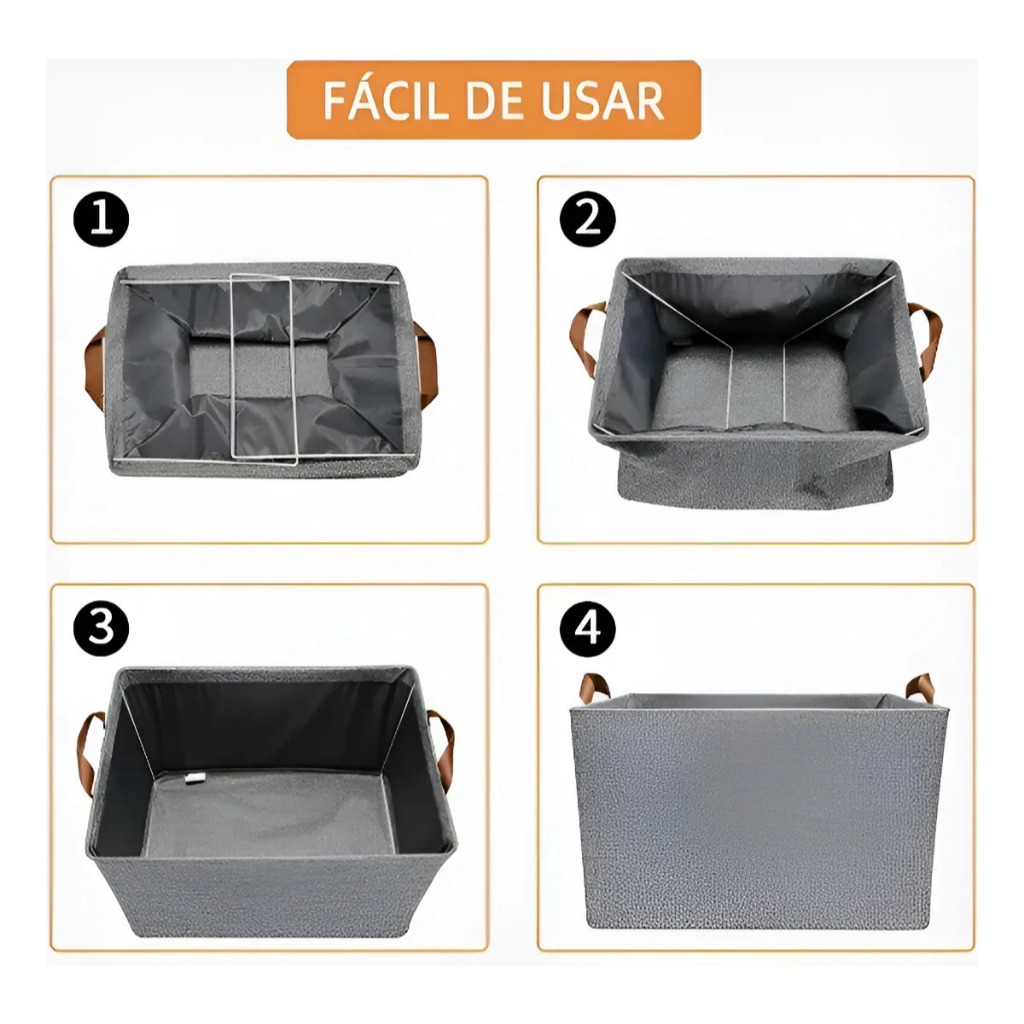 FÁCIL DE USAR

1

2

3

4