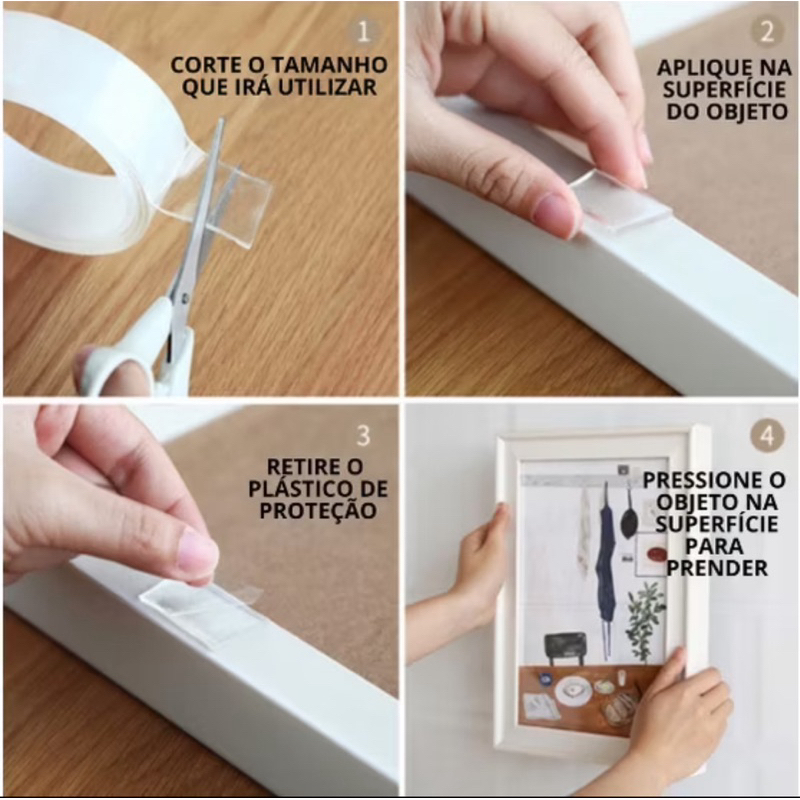 1
CORTE O TAMANHO QUE IRÁ UTILIZAR

2
APLIQUE NA SUPERFÍCIE DO OBJETO

3
RETIRE O PLÁSTICO DE PROTEÇÃO

4
PRESSIONE O OBJETO NA SUPERFÍCIE PARA PRENDER