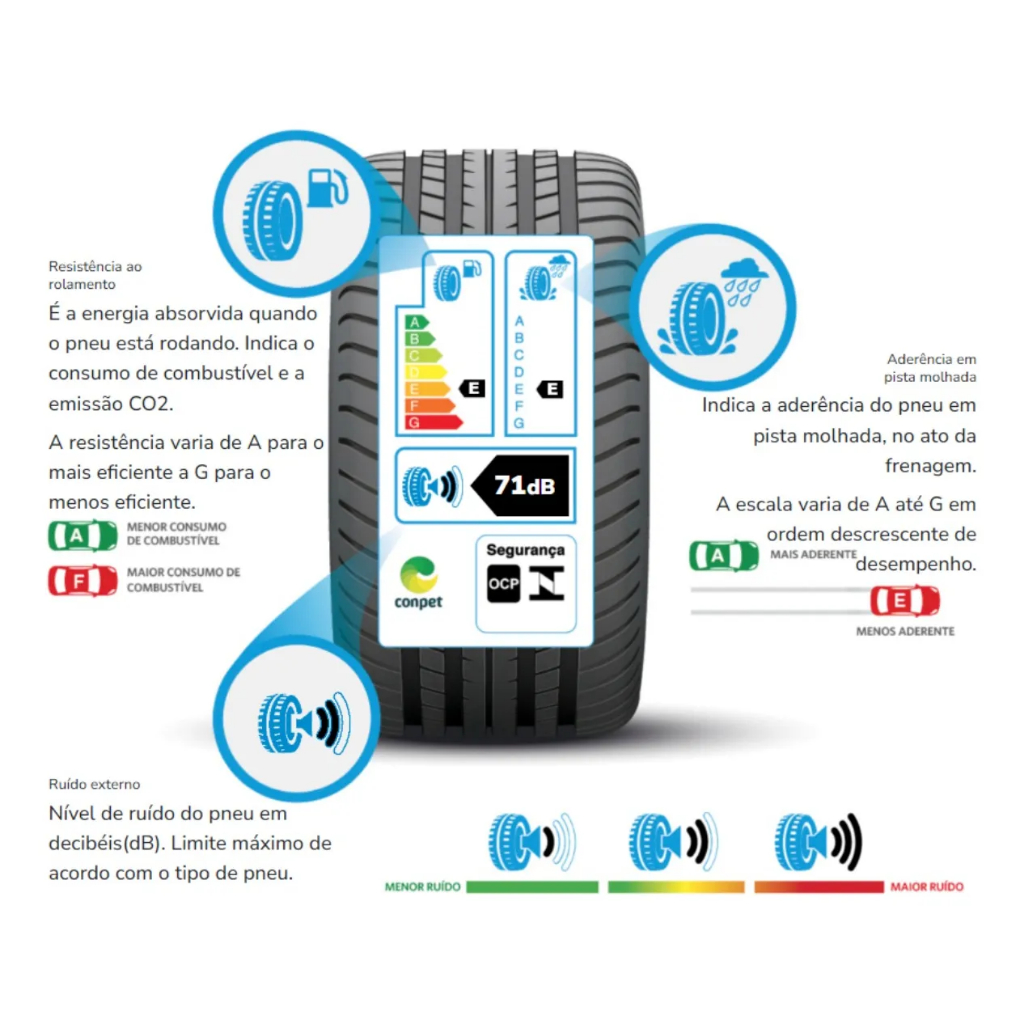 Resistência ao rolamento

É a energia absorvida quando o pneu está rodando. Indica o consumo de combustível e a emissão CO2.

A resistência varia de A para o mais eficiente a G para o menos eficiente.

A MENOR CONSUMO DE COMBUSTÍVEL

F MAIOR CONSUMO DE COMBUSTÍVEL

A
B
C
D
E
F
G

E

A
B
C
D
E
F
G

E

71dB

conpet

Segurança

OCP

Aderência em pista molhada

Indica a aderência do pneu em pista molhada, no ato da frenagem.

A escala varia de A até G em ordem descrescente de desempenho.

A MAIS ADERENTE

E MENOS ADERENTE

Ruído externo

Nível de ruído do pneu em decibéis(dB). Limite máximo de acordo com o tipo de pneu.

MENOR RUÍDO

MAIOR RUÍDO