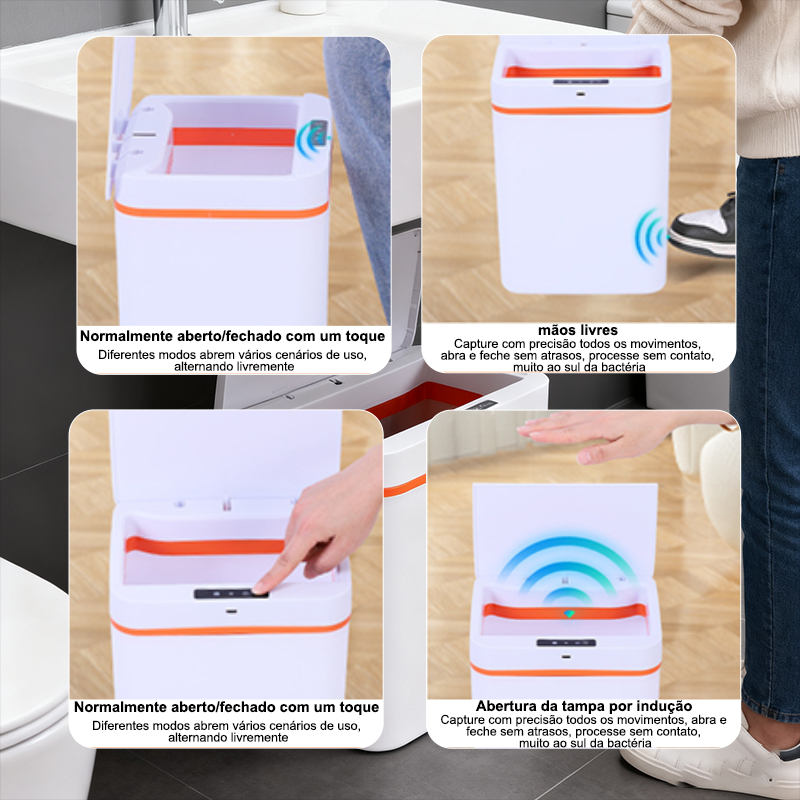 Normalmente aberto/fechado com um toque
Diferentes modos abrem vários cenários de uso, alternando livremente

mãos livres
Capture com precisão todos os movimentos, abra e feche sem atrasos, processe sem contato, muito ao sul da bactéria

Normalmente aberto/fechado com um toque
Diferentes modos abrem vários cenários de uso, alternando livremente

Abertura da tampa por indução
Capture com precisão todos os movimentos, abra e feche sem atrasos, processe sem contato, muito ao sul da bactéria