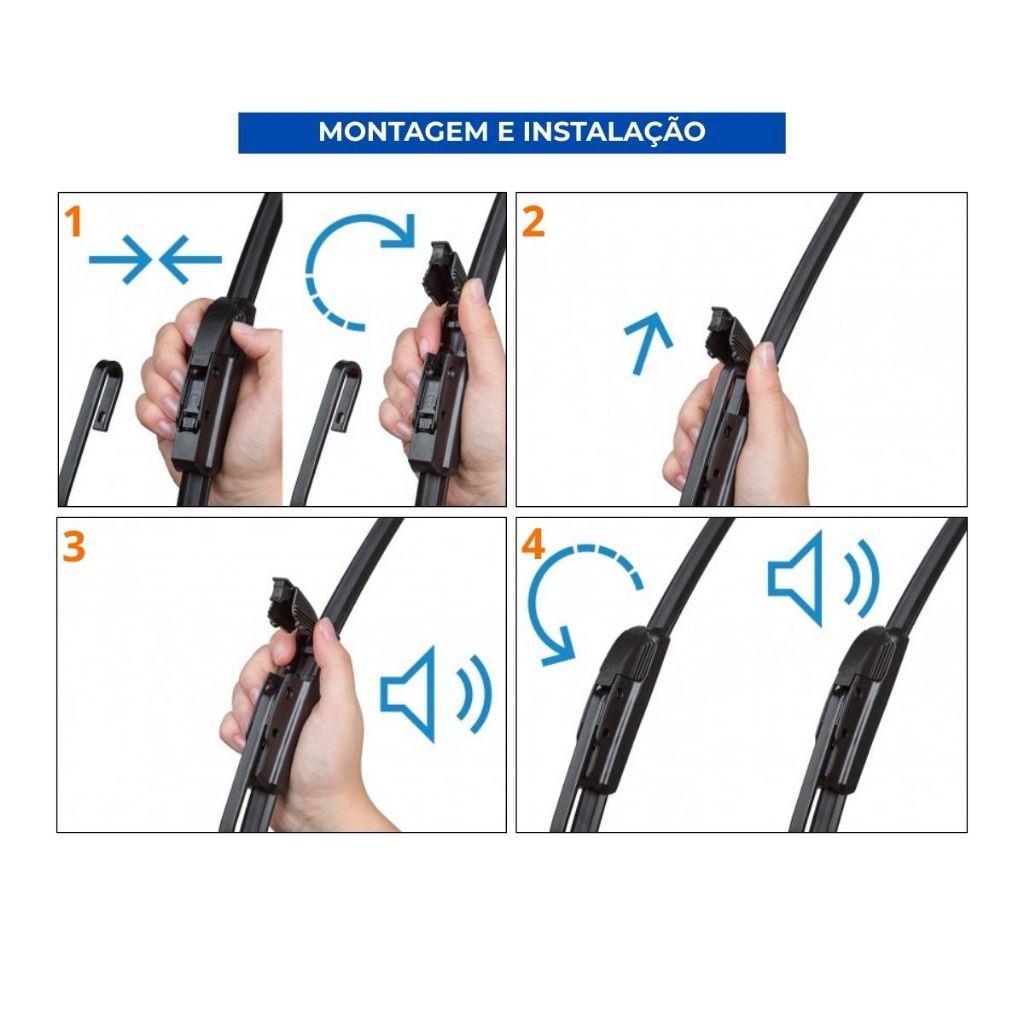 MONTAGEM E INSTALAÇÃO

1

2

3

4