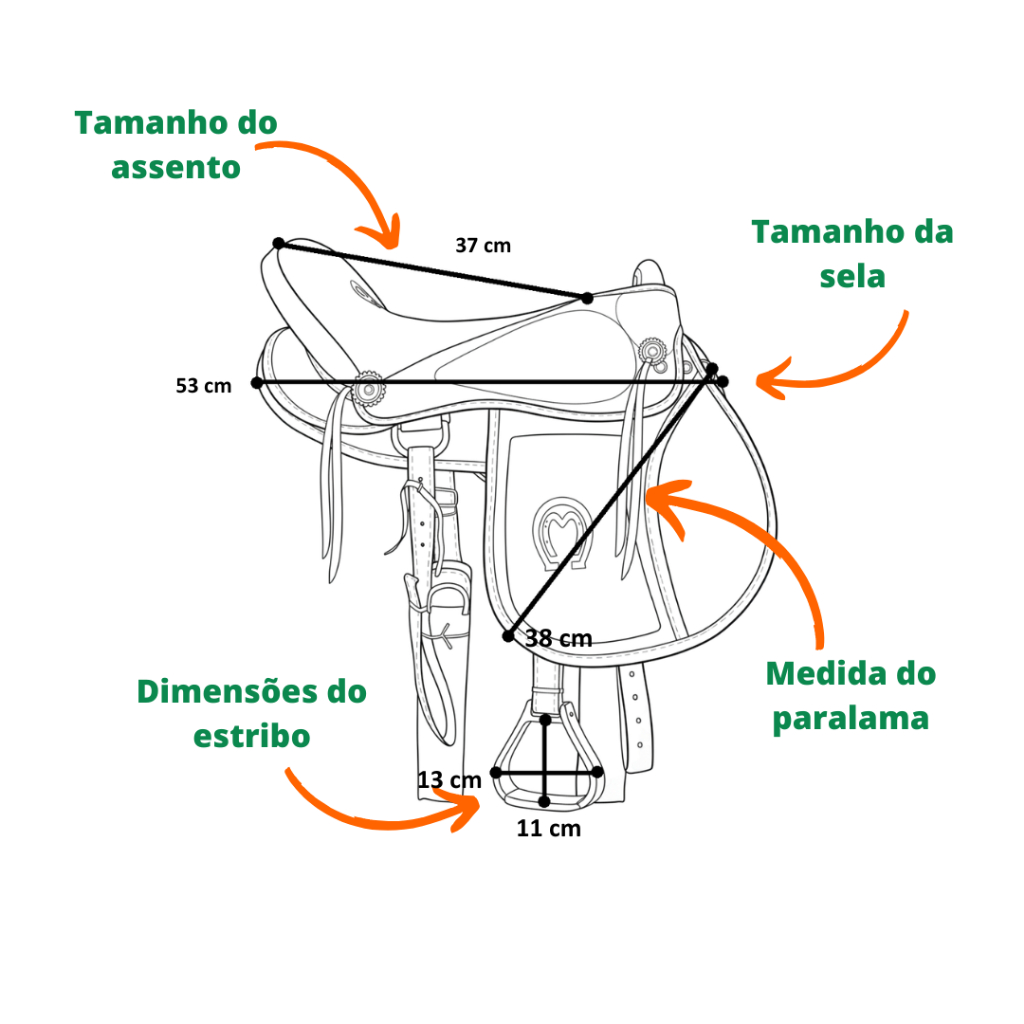 Tamanho do assento

37 cm

Tamanho da sela

53 cm

38 cm

Medida do paralama

Dimensões do estribo

13 cm

11 cm