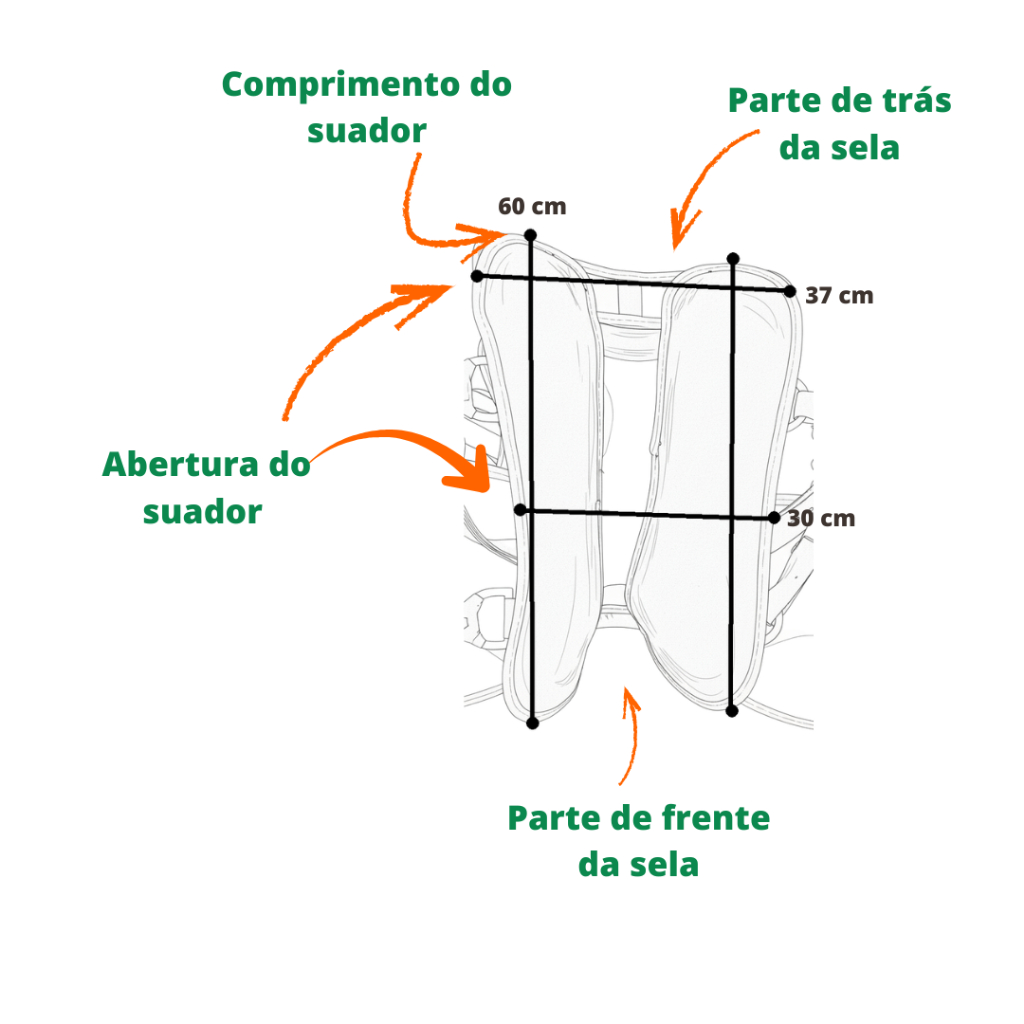 Comprimento do suador

Parte de trás da sela

60 cm

37 cm

Abertura do suador

30 cm

Parte de frente da sela