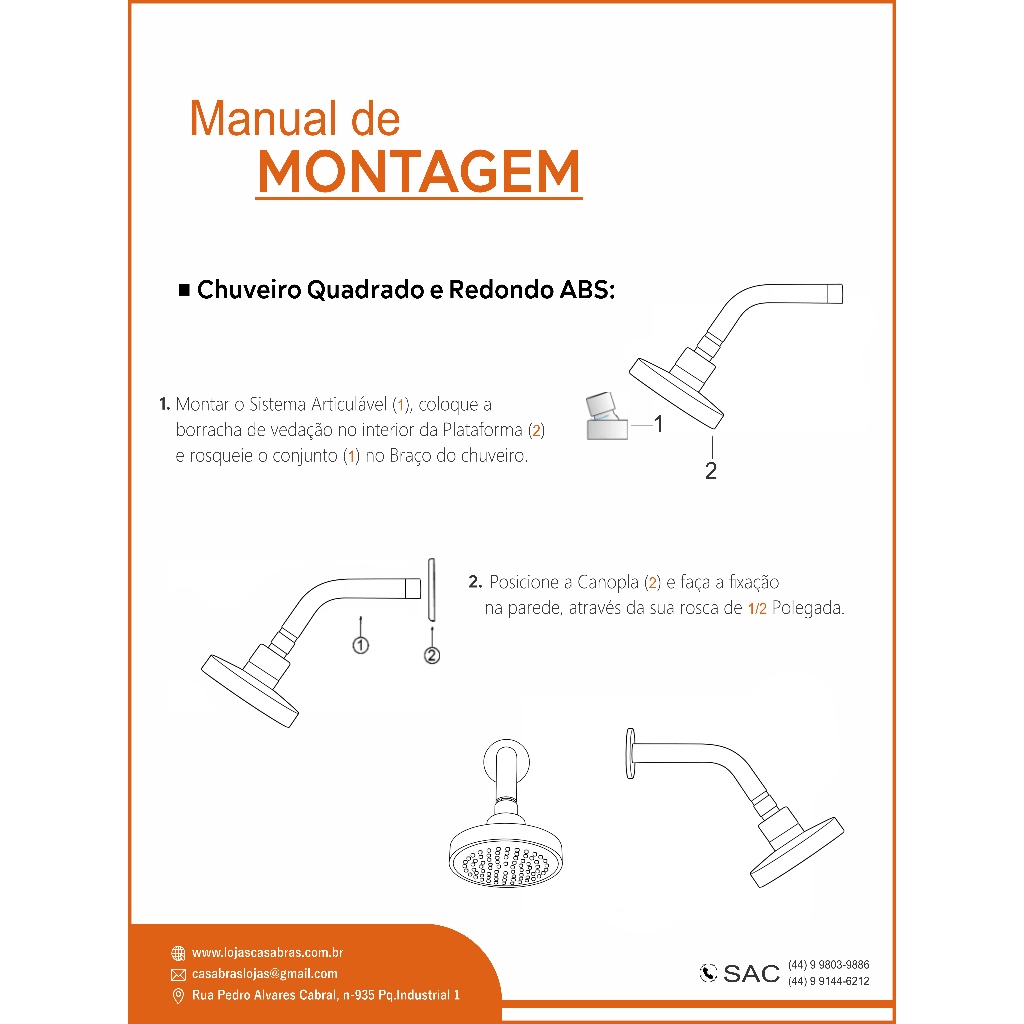 Manual de
MONTAGEM

■ Chuveiro Quadrado e Redondo ABS:

1. Montar o Sistema Articulável (1), coloque a borracha de vedação no interior da Plataforma (2) e rosqueie o conjunto (1) no Braço do chuveiro.

1
2

2. Posicione a Canopla (2) e faça a fixação na parede, através da sua rosca de 1/2 Polegada.

1
2

www.lojascasabras.com.br
casabraslojas@gmail.com
Rua Pedro Alvares Cabral, n-935 Pq.Industrial 1

SAC (44) 9 9803-9886
(44) 9 9144-6212