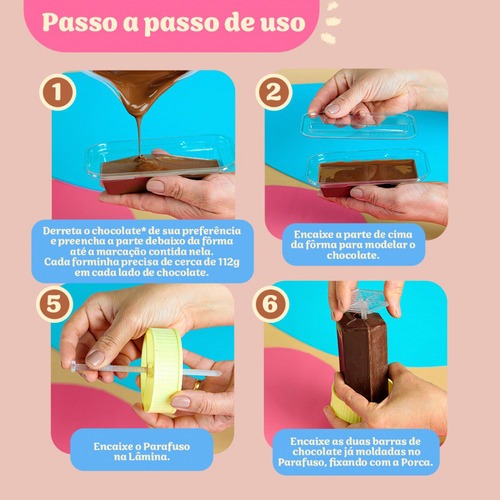 Passo a passo de uso

1

Derreta o chocolate* de sua preferência e preencha a parte debaixo da fôrma até a marcação contida nela. Cada forminha precisa de cerca de 112g em cada lado de chocolate.

2

Encaixe a parte de cima da fôrma para modelar o chocolate.

5

Encaixe o Parafuso na Lâmina.

6

Encaixe as duas barras de chocolate já moldadas no Parafuso, fixando com a Porca.