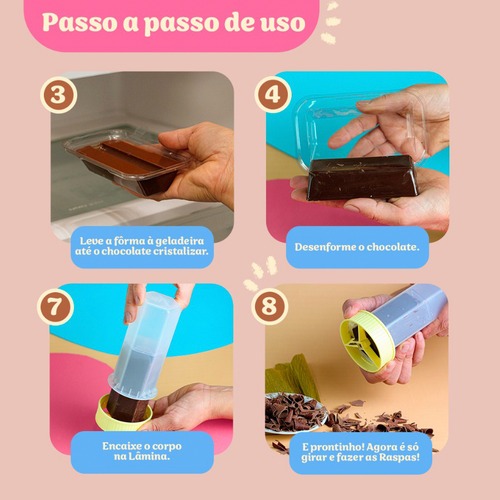 Passo a passo de uso

3

Leve a fôrma à geladeira até o chocolate cristalizar.

4

Desenforme o chocolate.

7

Encaixe o corpo na Lâmina.

8

E prontinho! Agora é só girar e fazer as Raspas!