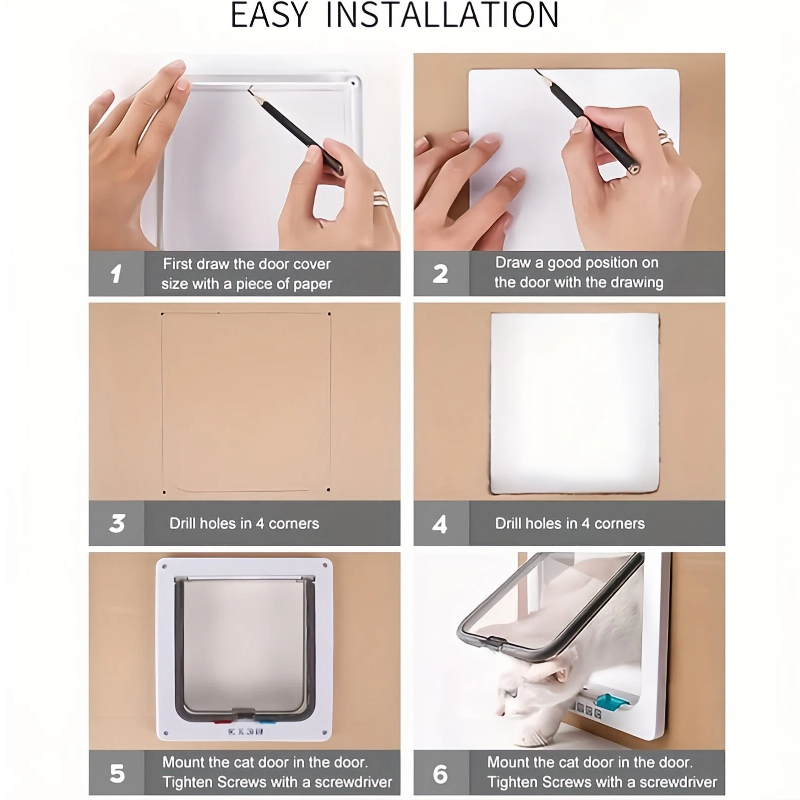 EASY INSTALLATION

1 First draw the door cover size with a piece of paper

2 Draw a good position on the door with the drawing

3 Drill holes in 4 corners

4 Drill holes in 4 corners

5 Mount the cat door in the door. Tighten Screws with a screwdriver

6 Mount the cat door in the door. Tighten Screws with a screwdriver