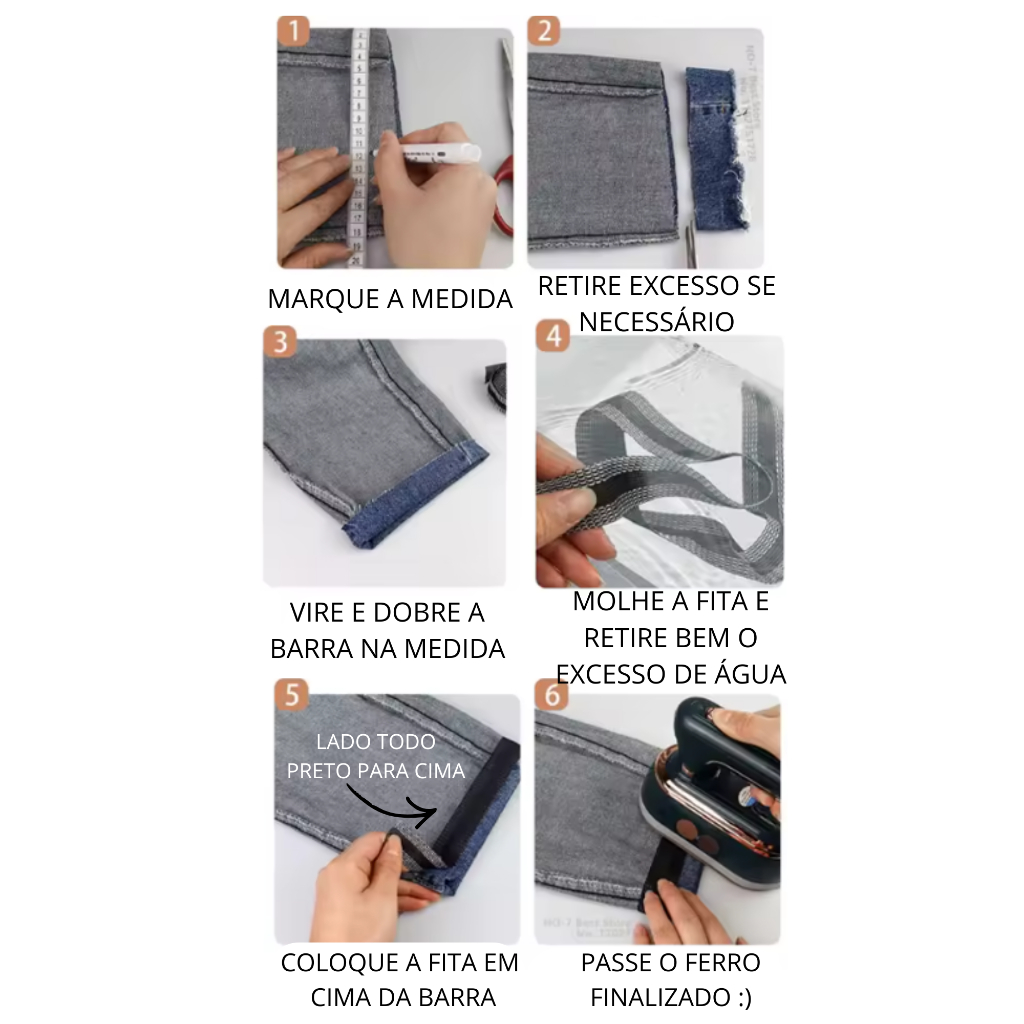 1

MARQUE A MEDIDA

2

RETIRE EXCESSO SE NECESSÁRIO

3

VIRE E DOBRE A BARRA NA MEDIDA

4

MOLHE A FITA E RETIRE BEM O EXCESSO DE ÁGUA

5

LADO TODO PRETO PARA CIMA

COLOQUE A FITA EM CIMA DA BARRA

6

PASSE O FERRO FINALIZADO :)