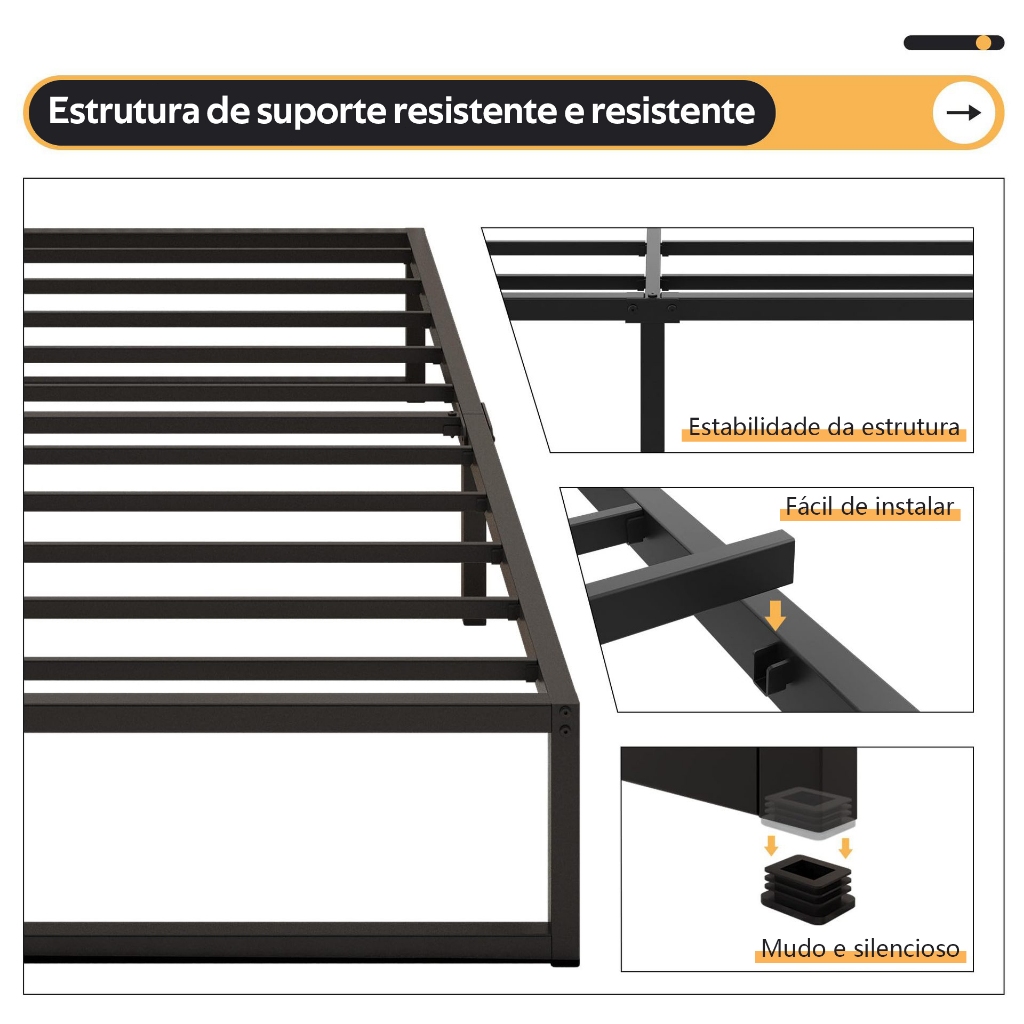 Estrutura de suporte resistente e resistente

Estabilidade da estrutura

Fácil de instalar

Mudo e silencioso