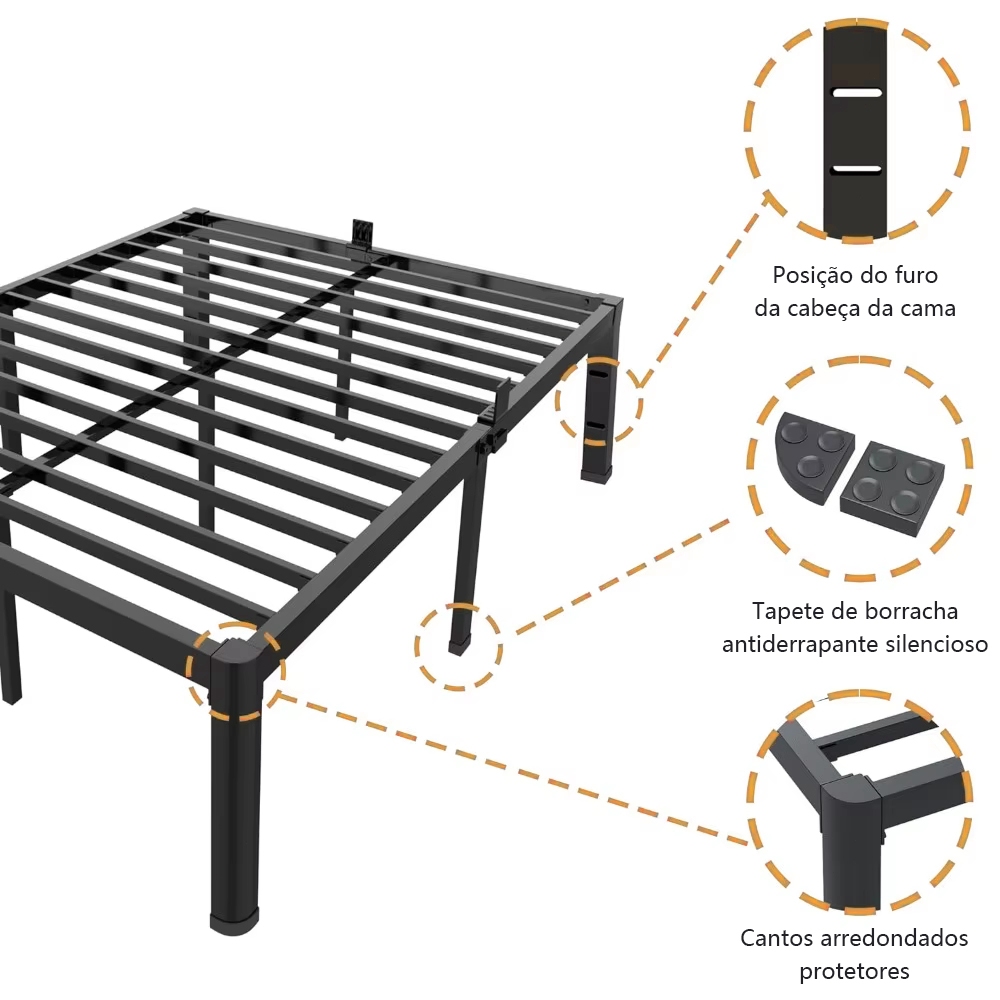 Posição do furo da cabeça da cama

Tapete de borracha antiderrapante silencioso

Cantos arredondados protetores