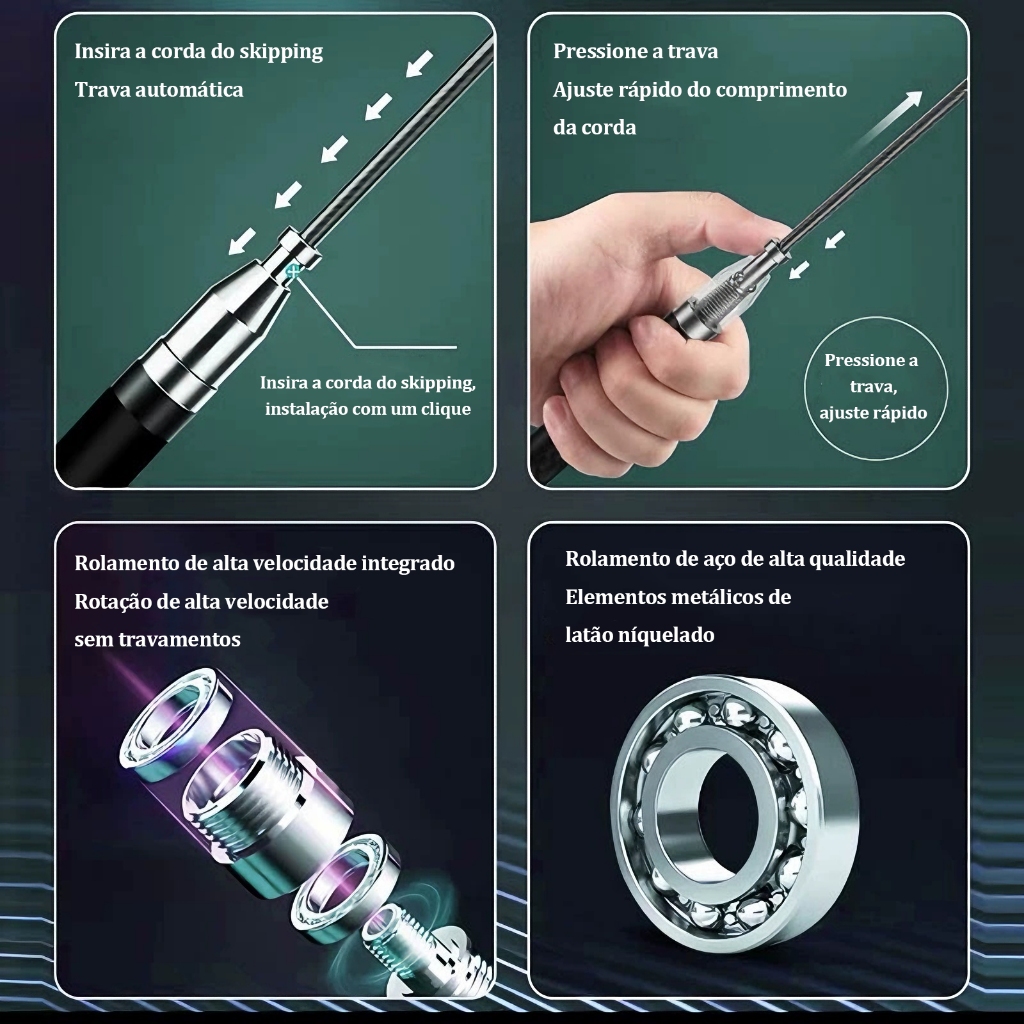 Insira a corda do skipping
Trava automática

Insira a corda do skipping, instalação com um clique

Pressione a trava
Ajuste rápido do comprimento da corda

Pressione a trava, ajuste rápido

Rolamento de alta velocidade integrado
Rotação de alta velocidade sem travamentos

Rolamento de aço de alta qualidade
Elementos metálicos de latão níquelado