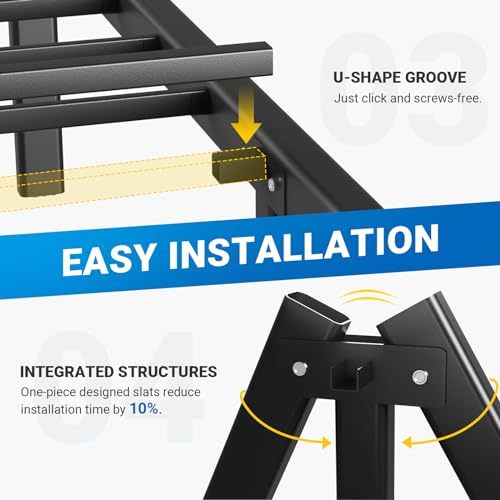 03

U-SHAPE GROOVE

Just click and screws-free.

EASY INSTALLATION

04

INTEGRATED STRUCTURES

One-piece designed slats reduce installation time by 10%.