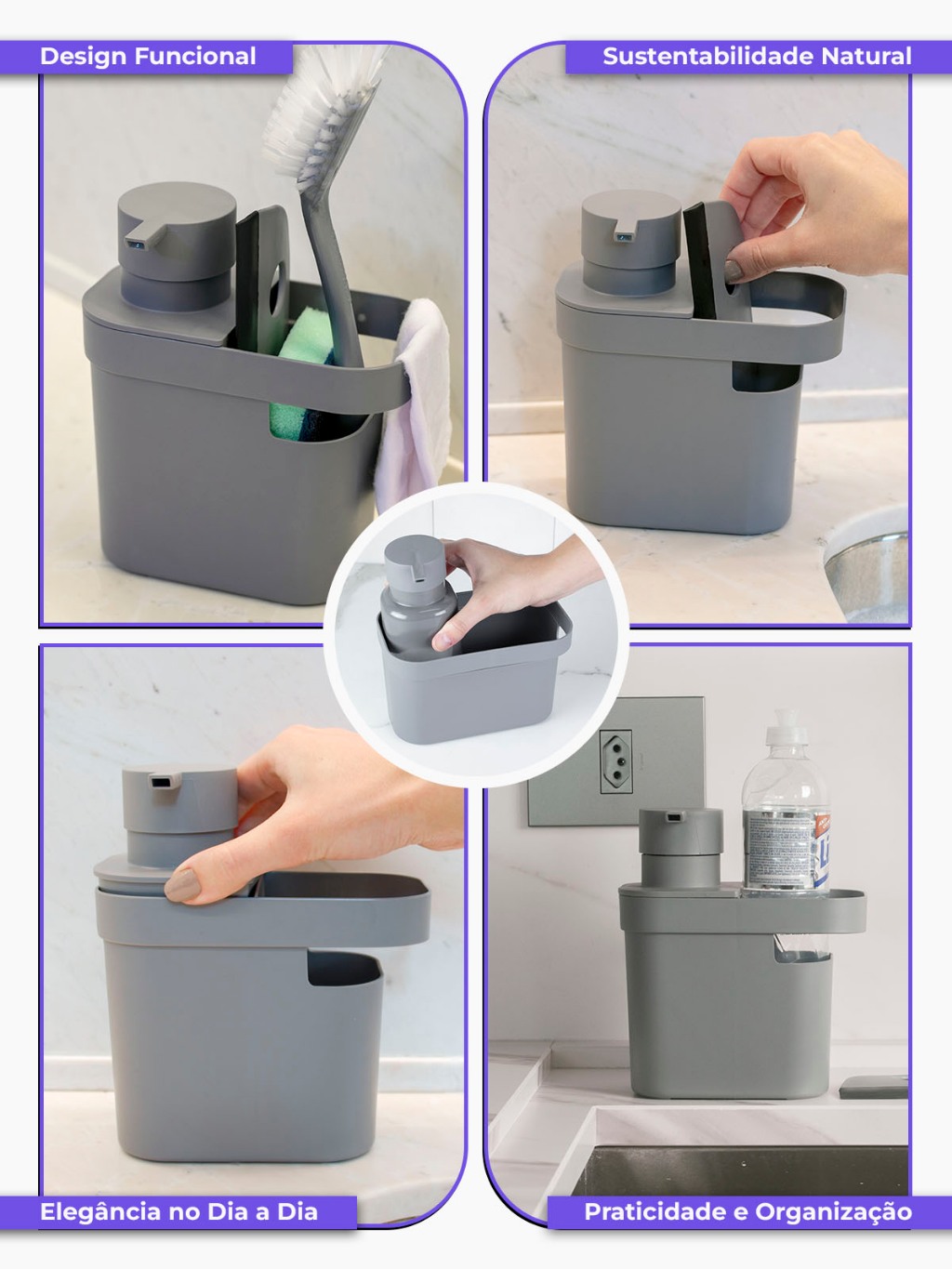 Design Funcional

Sustentabilidade Natural

Elegância no Dia a Dia

Praticidade e Organização