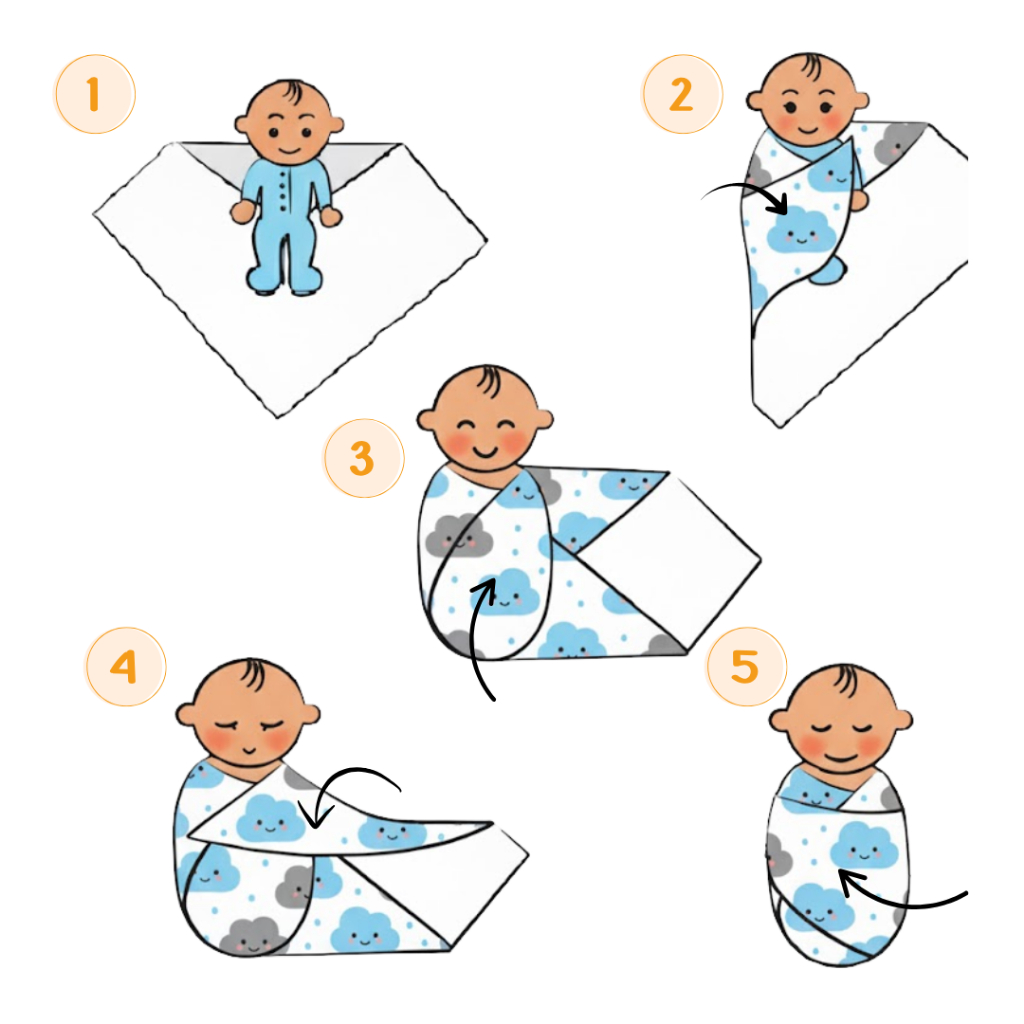 1

2

3

4

5